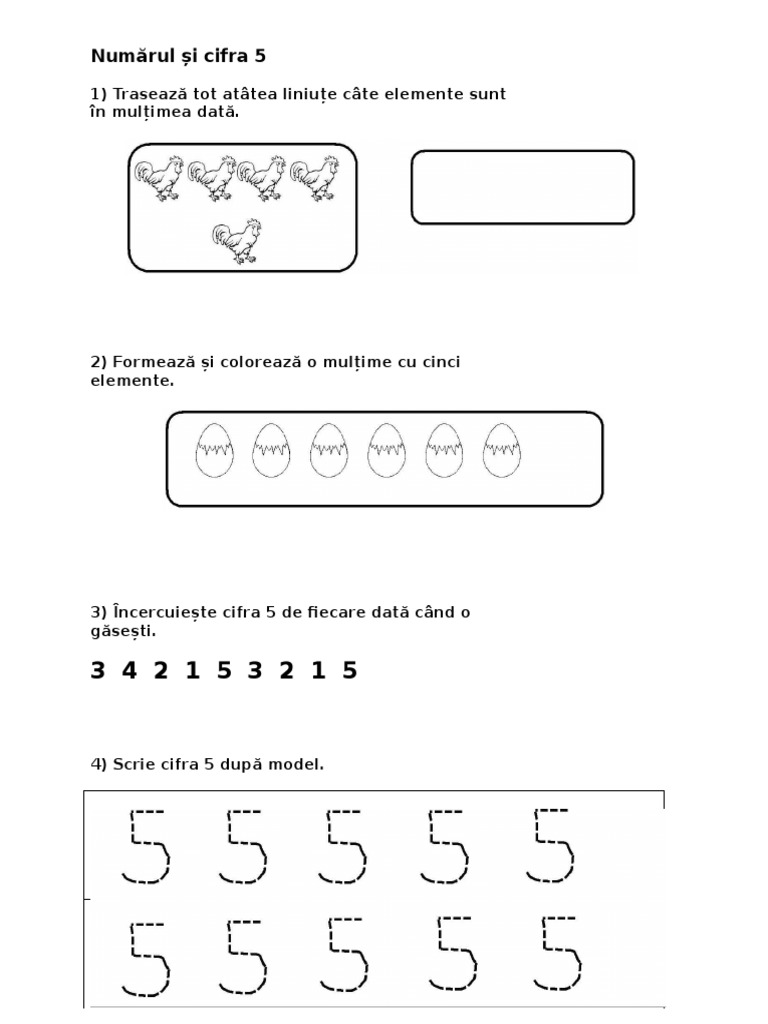 Numărul și cifra 5

1) Trasează tot atâtea liniuțe câte elemente sunt în mulțimea dată.

2) Formează și colorează o mulțime cu cinci elemente.

3) Încercuiește cifra 5 de fiecare dată când o găsești.

3 4 2 1 5 3 2 1 5

4) Scrie cifra 5 după model.

5 5 5 5 5
5 5 5 5 5