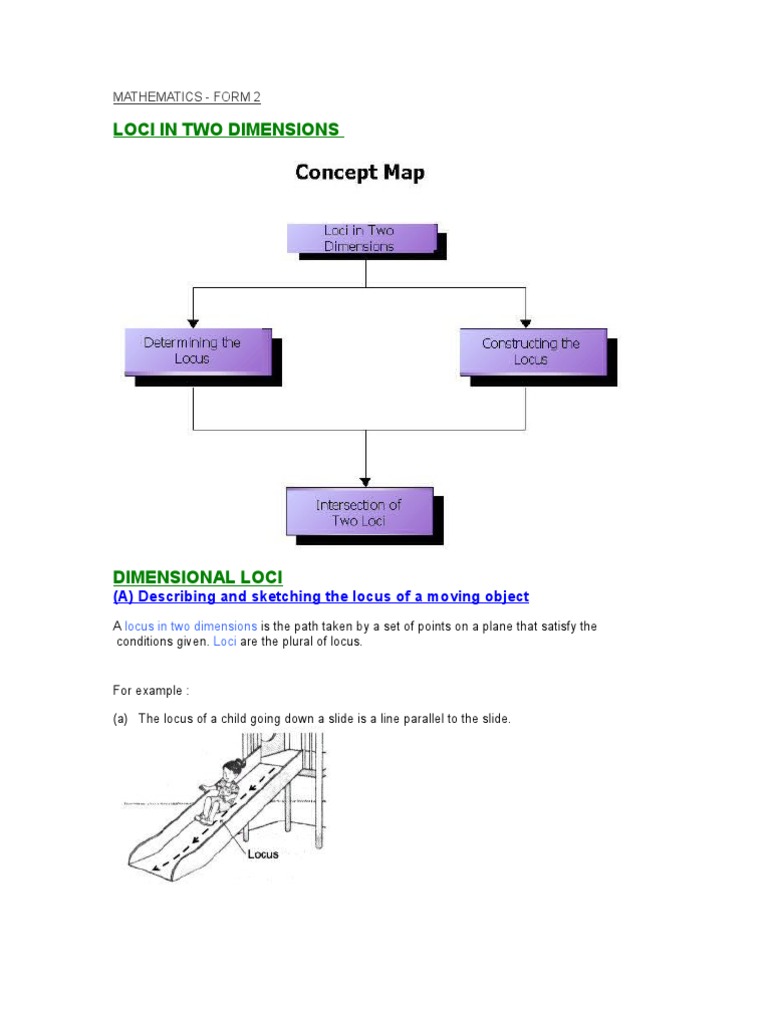 MATHEMATICS - FORM 2

LOCI IN TWO DIMENSIONS

Concept Map

Loci in Two Dimensions

Determining the Locus

Constructing the Locus

Intersection of Two Loci

DIMENSIONAL LOCI

(A) Describing and sketching the locus of a moving object

A locus in two dimensions is the path taken by a set of points on a plane that satisfy the conditions given. Loci are the plural of locus.

For example :

(a) The locus of a child going down a slide is a line parallel to the slide.

Locus