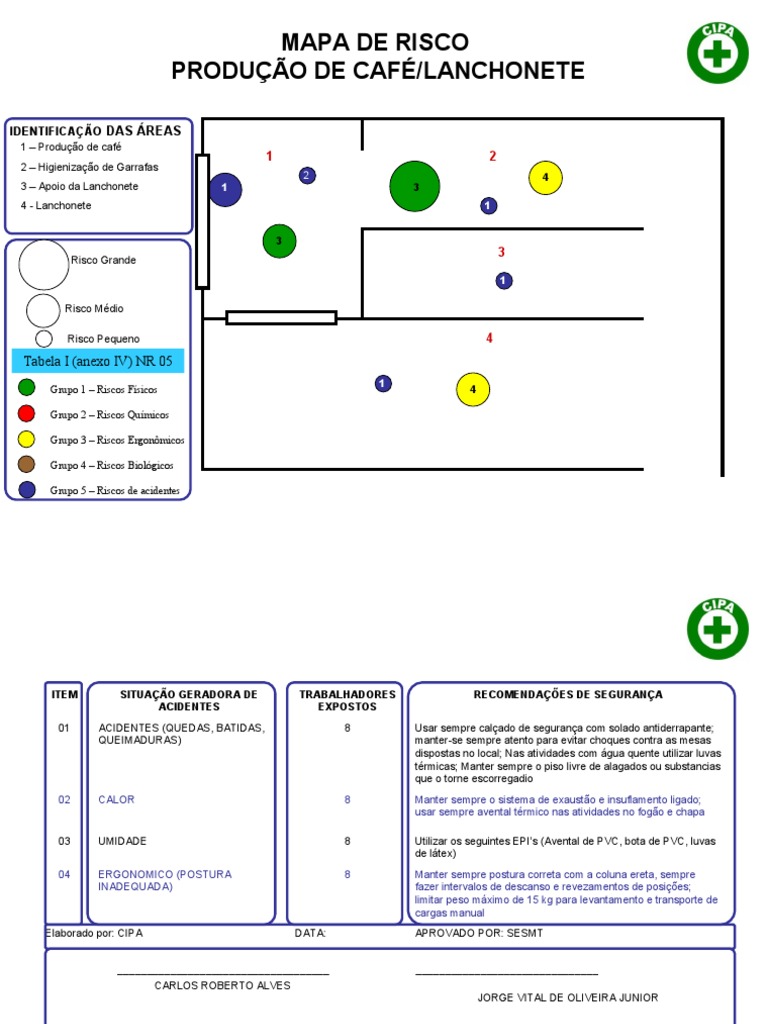 MAPA DE RISCO
PRODUÇÃO DE CAFÉ/LANCHONETE

CIPA

IDENTIFICAÇÃO DAS ÁREAS
1 – Produção de café
2 – Higienização de Garrafas
3 – Apoio da Lanchonete
4 - Lanchonete

Risco Grande
Risco Médio
Risco Pequeno

Tabela I (anexo IV) NR 05
Grupo 1 – Riscos Físicos
Grupo 2 – Riscos Químicos
Grupo 3 – Riscos Ergonômicos
Grupo 4 – Riscos Biológicos
Grupo 5 – Riscos de acidentes

1
1
2
3
3
2
4
1
3
1
4
1
4

CIPA

| ITEM | SITUAÇÃO GERADORA DE ACIDENTES | TRABALHADORES EXPOSTOS | RECOMENDAÇÕES DE SEGURANÇA |
|---|---|---|---|
| 01 | ACIDENTES (QUEDAS, BATIDAS, QUEIMADURAS) | 8 | Usar sempre calçado de segurança com solado antiderrapante; manter-se sempre atento para evitar choques contra as mesas dispostas no local; Nas atividades com água quente utilizar luvas térmicas; Manter sempre o piso livre de alagados ou substancias que o torne escorregadio |
| 02 | CALOR | 8 | Manter sempre o sistema de exaustão e insuflamento ligado; usar sempre avental térmico nas atividades no fogão e chapa |
| 03 | UMIDADE | 8 | Utilizar os seguintes EPI's (Avental de PVC, bota de PVC, luvas de látex) |
| 04 | ERGONOMICO (POSTURA INADEQUADA) | 8 | Manter sempre postura correta com a coluna ereta, sempre fazer intervalos de descanso e revezamentos de posições; limitar peso máximo de 15 kg para levantamento e transporte de cargas manual |

Elaborado por: CIPA DATA: APROVADO POR: SESMT

CARLOS ROBERTO ALVES
JORGE VITAL DE OLIVEIRA JUNIOR