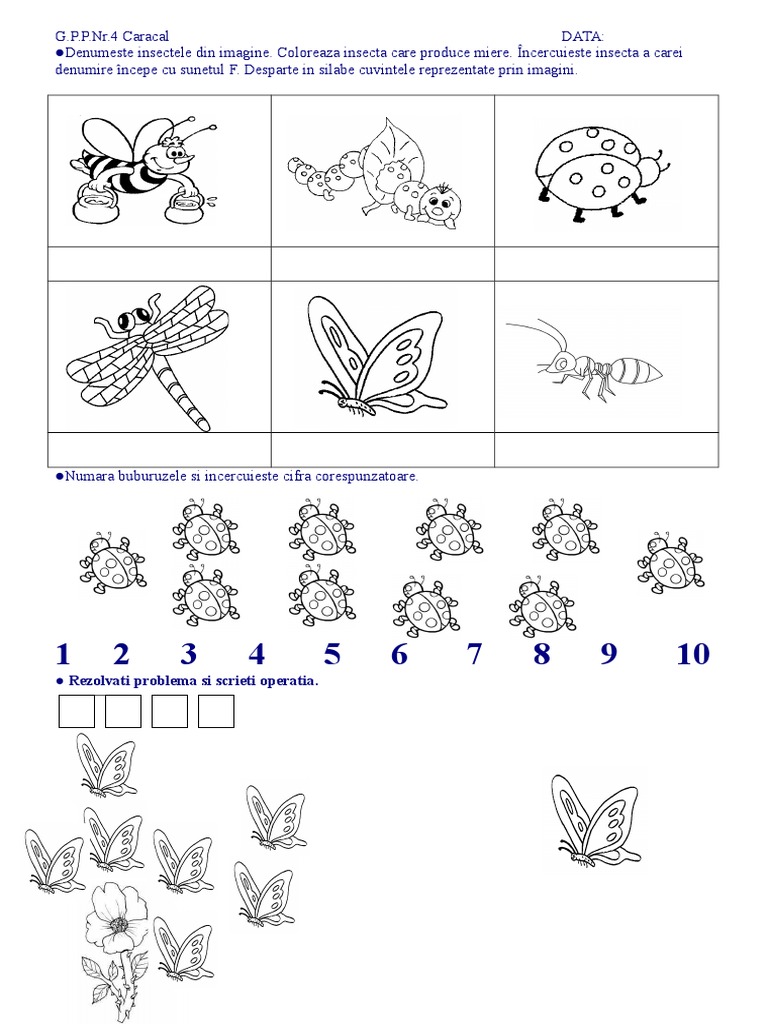 G.P.P.Nr.4 Caracal DATA:
●Denumeste insectele din imagine. Coloreaza insecta care produce miere. Încercuieste insecta a carei denumire începe cu sunetul F. Desparte in silabe cuvintele reprezentate prin imagini.

●Numara buburuzele si incercuieste cifra corespunzatoare.

1 2 3 4 5 6 7 8 9 10

● Rezolvati problema si scrieti operatia.