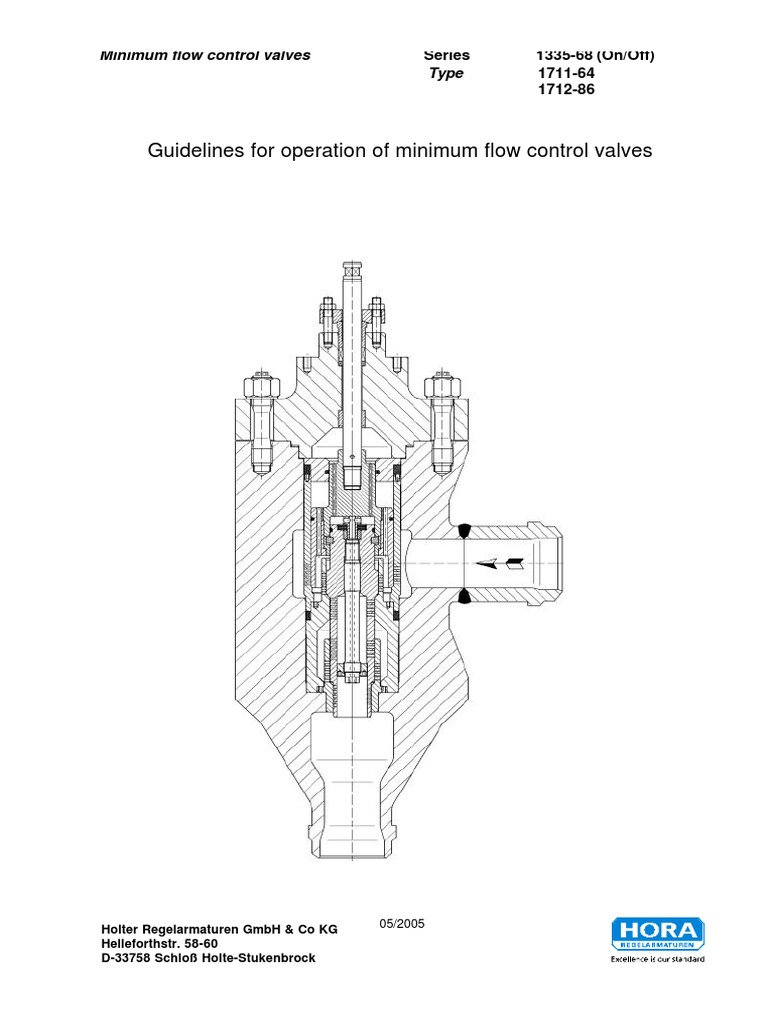 Minimum flow control valves Series 1335-68 (On/Off)
Type 1711-64
1712-86

Guidelines for operation of minimum flow control valves

Holter Regelarmaturen GmbH & Co KG
Helleforthstr. 58-60
D-33758 Schloß Holte-Stukenbrock

05/2005

HORA
REGELARMATUREN
Excellence is our standard