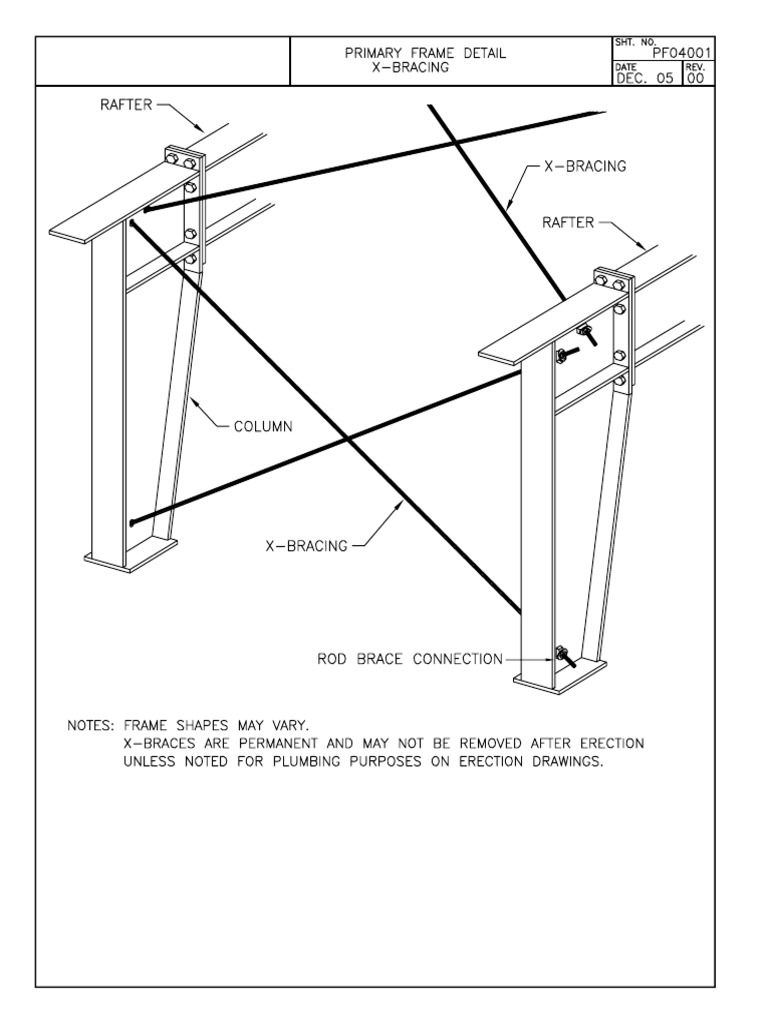 PRIMARY FRAME DETAIL
X-BRACING

SHT. NO. PF04001

DATE DEC. 05

REV. 00

RAFTER

X-BRACING

RAFTER

COLUMN

X-BRACING

ROD BRACE CONNECTION

NOTES: FRAME SHAPES MAY VARY.
X-BRACES ARE PERMANENT AND MAY NOT BE REMOVED AFTER ERECTION UNLESS NOTED FOR PLUMBING PURPOSES ON ERECTION DRAWINGS.