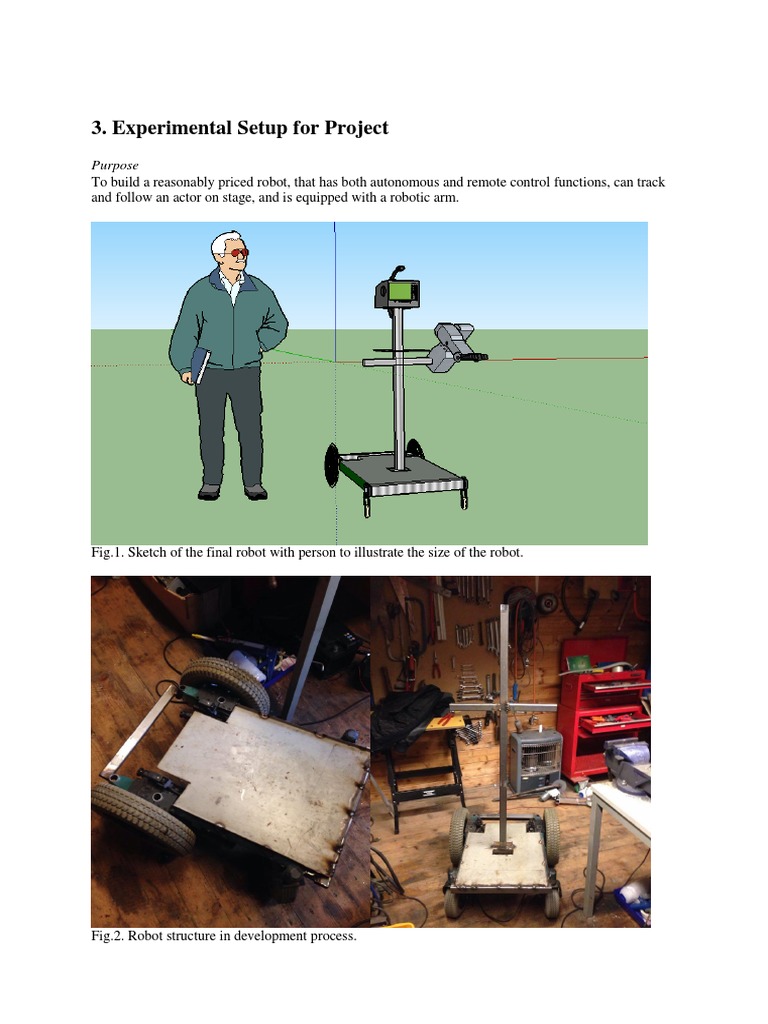 3. Experimental Setup for Project

Purpose
To build a reasonably priced robot, that has both autonomous and remote control functions, can track and follow an actor on stage, and is equipped with a robotic arm.

Fig.1. Sketch of the final robot with person to illustrate the size of the robot.

Fig.2. Robot structure in development process.