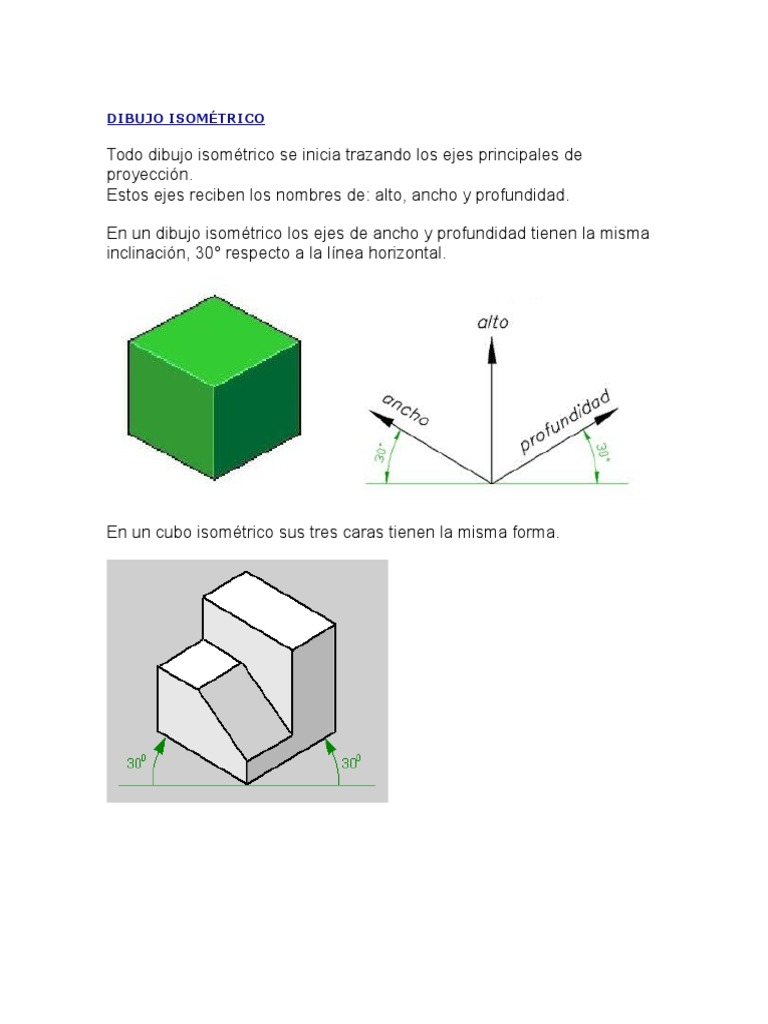 DIBUJO ISOMÉTRICO

Todo dibujo isométrico se inicia trazando los ejes principales de proyección.
Estos ejes reciben los nombres de: alto, ancho y profundidad.

En un dibujo isométrico los ejes de ancho y profundidad tienen la misma inclinación, 30° respecto a la línea horizontal.

alto
ancho
profundidad
30°
30°

En un cubo isométrico sus tres caras tienen la misma forma.

$30^0$
$30^0$