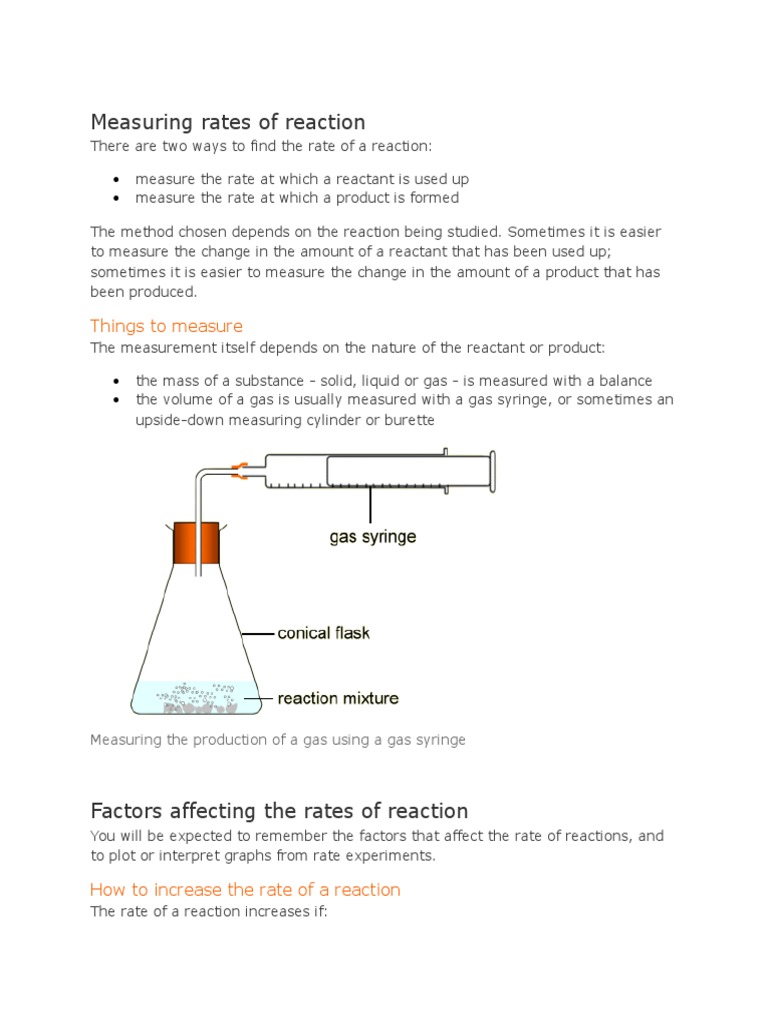 Measuring rates of reaction

There are two ways to find the rate of a reaction:

- measure the rate at which a reactant is used up
- measure the rate at which a product is formed

The method chosen depends on the reaction being studied. Sometimes it is easier to measure the change in the amount of a reactant that has been used up; sometimes it is easier to measure the change in the amount of a product that has been produced.

Things to measure

The measurement itself depends on the nature of the reactant or product:

- the mass of a substance - solid, liquid or gas - is measured with a balance
- the volume of a gas is usually measured with a gas syringe, or sometimes an upside-down measuring cylinder or burette

gas syringe

conical flask

reaction mixture

Measuring the production of a gas using a gas syringe

Factors affecting the rates of reaction

You will be expected to remember the factors that affect the rate of reactions, and to plot or interpret graphs from rate experiments.

How to increase the rate of a reaction

The rate of a reaction increases if: