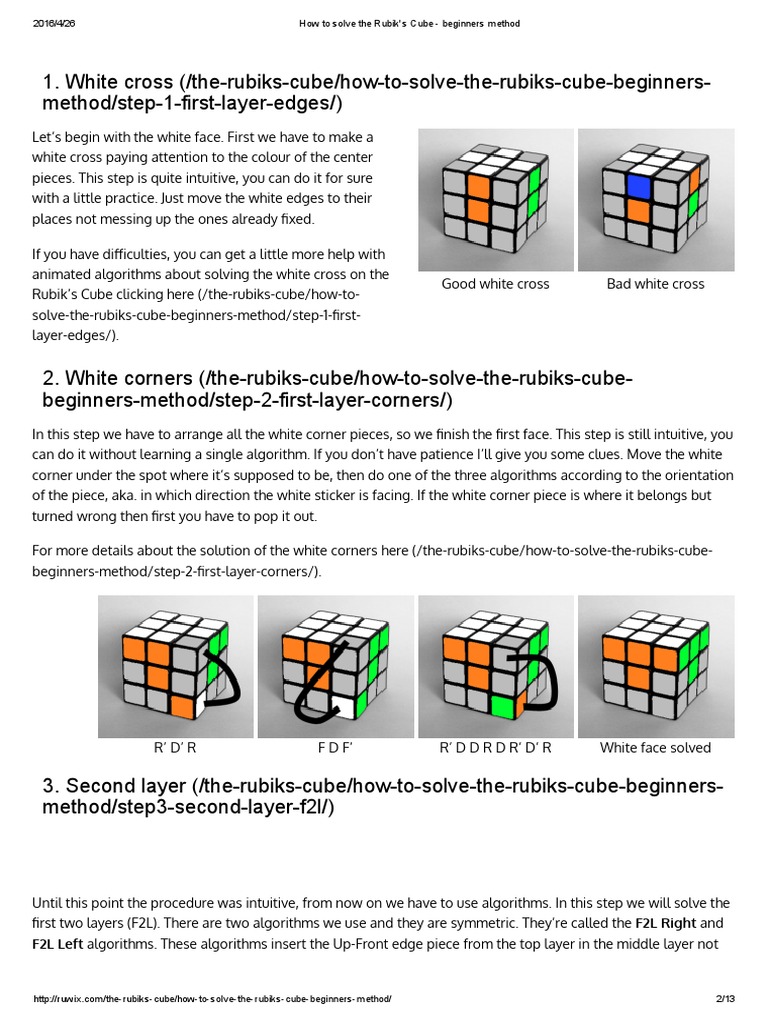 2016/4/26 How to solve the Rubik's Cube - beginners method

1. White cross (/the-rubiks-cube/how-to-solve-the-rubiks-cube-beginners-method/step-1-first-layer-edges/)

Let's begin with the white face. First we have to make a white cross paying attention to the colour of the center pieces. This step is quite intuitive, you can do it for sure with a little practice. Just move the white edges to their places not messing up the ones already fixed.

If you have difficulties, you can get a little more help with animated algorithms about solving the white cross on the Rubik's Cube clicking here (/the-rubiks-cube/how-to-solve-the-rubiks-cube-beginners-method/step-1-first-layer-edges/).

Good white cross

Bad white cross

2. White corners (/the-rubiks-cube/how-to-solve-the-rubiks-cube-beginners-method/step-2-first-layer-corners/)

In this step we have to arrange all the white corner pieces, so we finish the first face. This step is still intuitive, you can do it without learning a single algorithm. If you don't have patience I'll give you some clues. Move the white corner under the spot where it's supposed to be, then do one of the three algorithms according to the orientation of the piece, aka. in which direction the white sticker is facing. If the white corner piece is where it belongs but turned wrong then first you have to pop it out.

For more details about the solution of the white corners here (/the-rubiks-cube/how-to-solve-the-rubiks-cube-beginners-method/step-2-first-layer-corners/).

R' D' R

F D F'

R' D D R D R' D' R

White face solved

3. Second layer (/the-rubiks-cube/how-to-solve-the-rubiks-cube-beginners-method/step3-second-layer-f2l/)

Until this point the procedure was intuitive, from now on we have to use algorithms. In this step we will solve the first two layers (F2L). There are two algorithms we use and they are symmetric. They're called the **F2L Right** and **F2L Left** algorithms. These algorithms insert the Up-Front edge piece from the top layer in the middle layer not

http://ruwix.com/the-rubiks-cube/how-to-solve-the-rubiks-cube-beginners-method/ 2/13