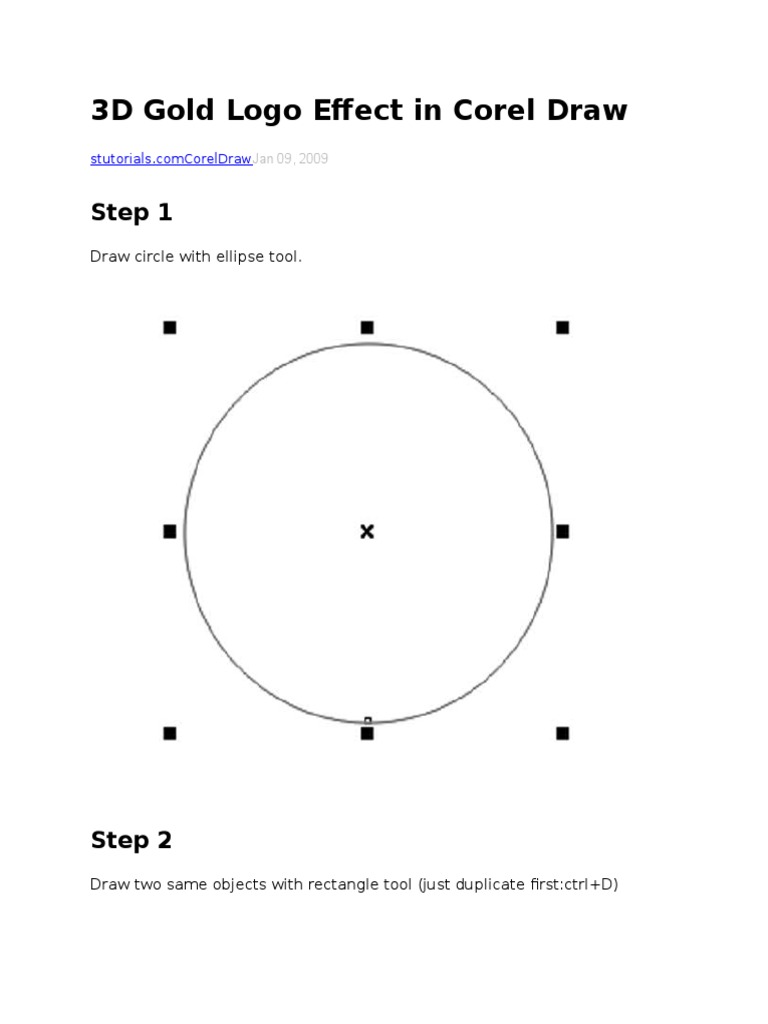 3D Gold Logo Effect in Corel Draw

stutorials.comCorelDraw,Jan 09, 2009

Step 1

Draw circle with ellipse tool.

Step 2

Draw two same objects with rectangle tool (just duplicate first:ctrl+D)