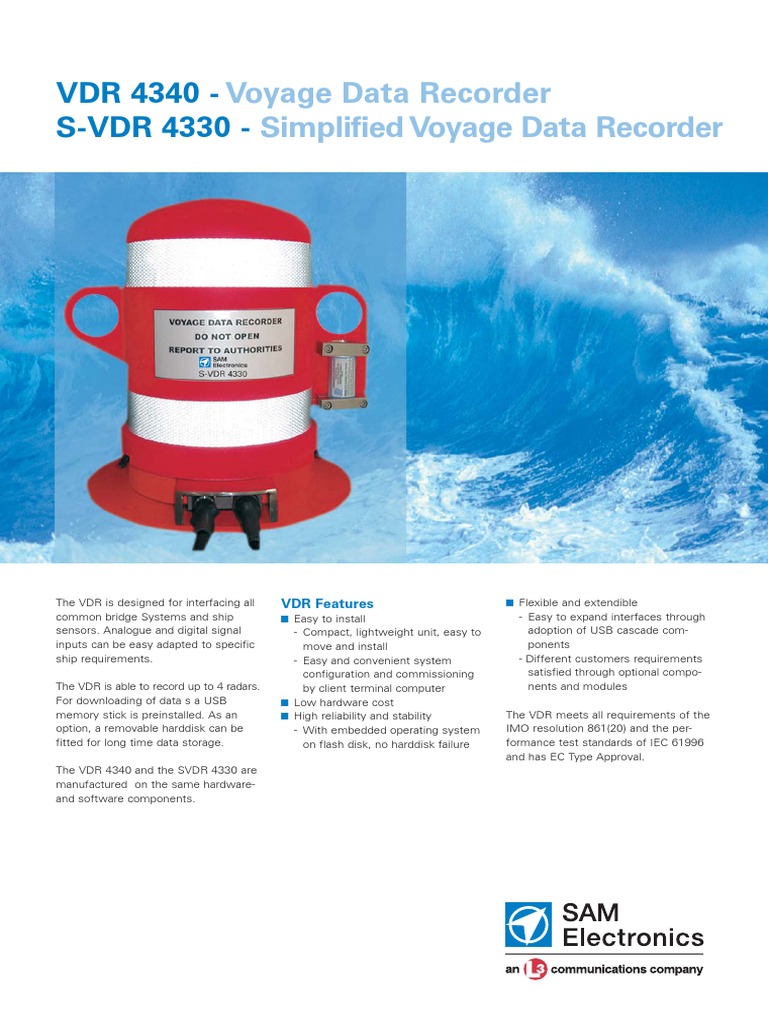 VDR 4340 - Voyage Data Recorder
S-VDR 4330 - Simplified Voyage Data Recorder

VOYAGE DATA RECORDER
DO NOT OPEN
REPORT TO AUTHORITIES
SAM Electronics
S-VDR 4330

The VDR is designed for interfacing all common bridge Systems and ship sensors. Analogue and digital signal inputs can be easy adapted to specific ship requirements.

The VDR is able to record up to 4 radars. For downloading of data s a USB memory stick is preinstalled. As an option, a removable harddisk can be fitted for long time data storage.

The VDR 4340 and the SVDR 4330 are manufactured on the same hardware- and software components.

VDR Features
■ Easy to install
- Compact, lightweight unit, easy to move and install
- Easy and convenient system configuration and commissioning by client terminal computer
■ Low hardware cost
■ High reliability and stability
- With embedded operating system on flash disk, no harddisk failure

■ Flexible and extendible
- Easy to expand interfaces through adoption of USB cascade components
- Different customers requirements satisfied through optional components and modules

The VDR meets all requirements of the IMO resolution 861(20) and the performance test standards of IEC 61996 and has EC Type Approval.

SAM Electronics
an L3 communications company