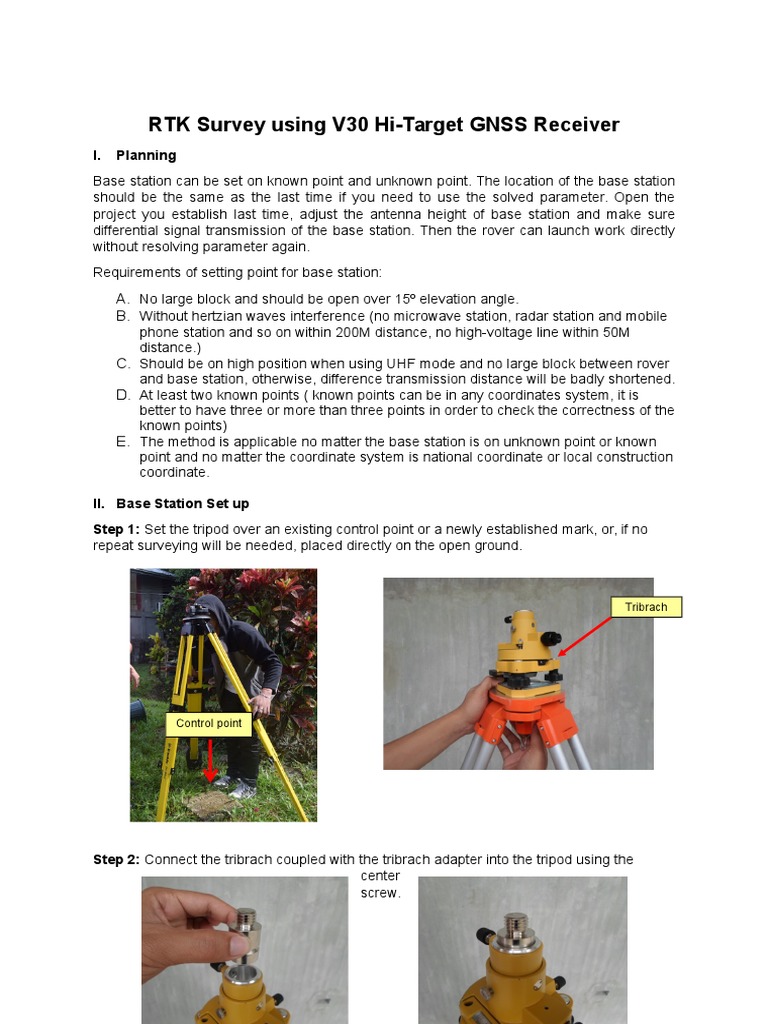 RTK Survey using V30 Hi-Target GNSS Receiver

I. Planning

Base station can be set on known point and unknown point. The location of the base station should be the same as the last time if you need to use the solved parameter. Open the project you establish last time, adjust the antenna height of base station and make sure differential signal transmission of the base station. Then the rover can launch work directly without resolving parameter again.

Requirements of setting point for base station:

A. No large block and should be open over 15º elevation angle.
B. Without hertzian waves interference (no microwave station, radar station and mobile phone station and so on within 200M distance, no high-voltage line within 50M distance.)
C. Should be on high position when using UHF mode and no large block between rover and base station, otherwise, difference transmission distance will be badly shortened.
D. At least two known points ( known points can be in any coordinates system, it is better to have three or more than three points in order to check the correctness of the known points)
E. The method is applicable no matter the base station is on unknown point or known point and no matter the coordinate system is national coordinate or local construction coordinate.

II. Base Station Set up

Step 1: Set the tripod over an existing control point or a newly established mark, or, if no repeat surveying will be needed, placed directly on the open ground.

Control point

Tribrach

Step 2: Connect the tribrach coupled with the tribrach adapter into the tripod using the center screw.