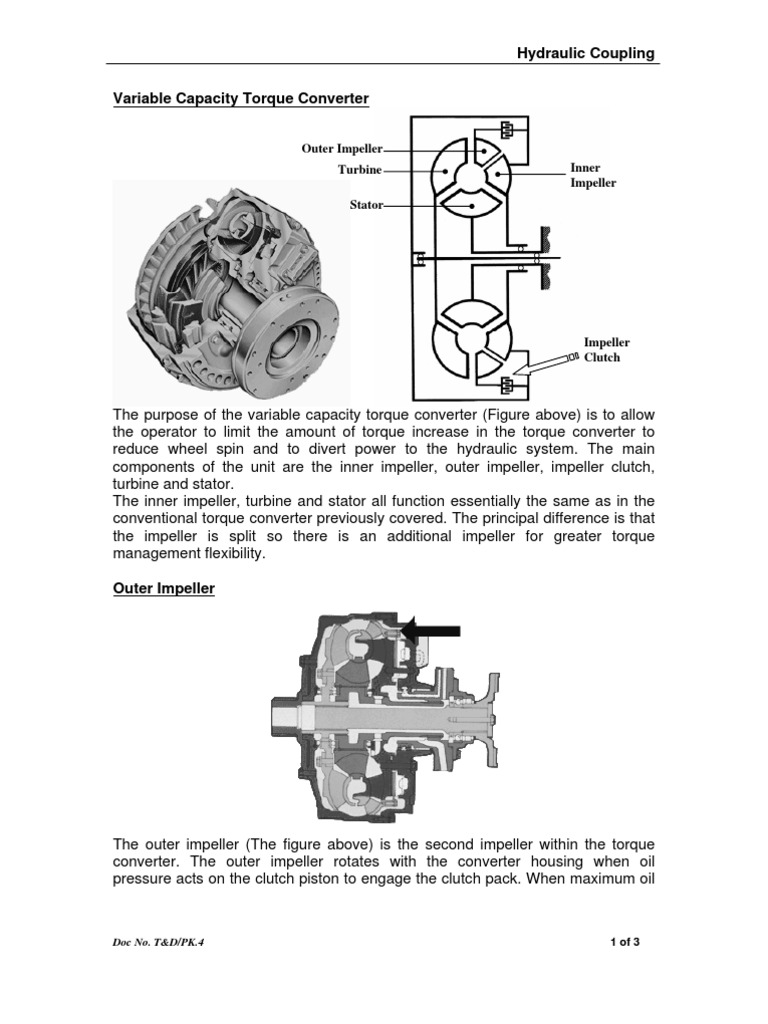 Hydraulic Coupling

Variable Capacity Torque Converter

Outer Impeller
Turbine
Stator
Inner Impeller
Impeller Clutch

The purpose of the variable capacity torque converter (Figure above) is to allow the operator to limit the amount of torque increase in the torque converter to reduce wheel spin and to divert power to the hydraulic system. The main components of the unit are the inner impeller, outer impeller, impeller clutch, turbine and stator.
The inner impeller, turbine and stator all function essentially the same as in the conventional torque converter previously covered. The principal difference is that the impeller is split so there is an additional impeller for greater torque management flexibility.

Outer Impeller

The outer impeller (The figure above) is the second impeller within the torque converter. The outer impeller rotates with the converter housing when oil pressure acts on the clutch piston to engage the clutch pack. When maximum oil

Doc No. T&D/PK.4

1 of 3