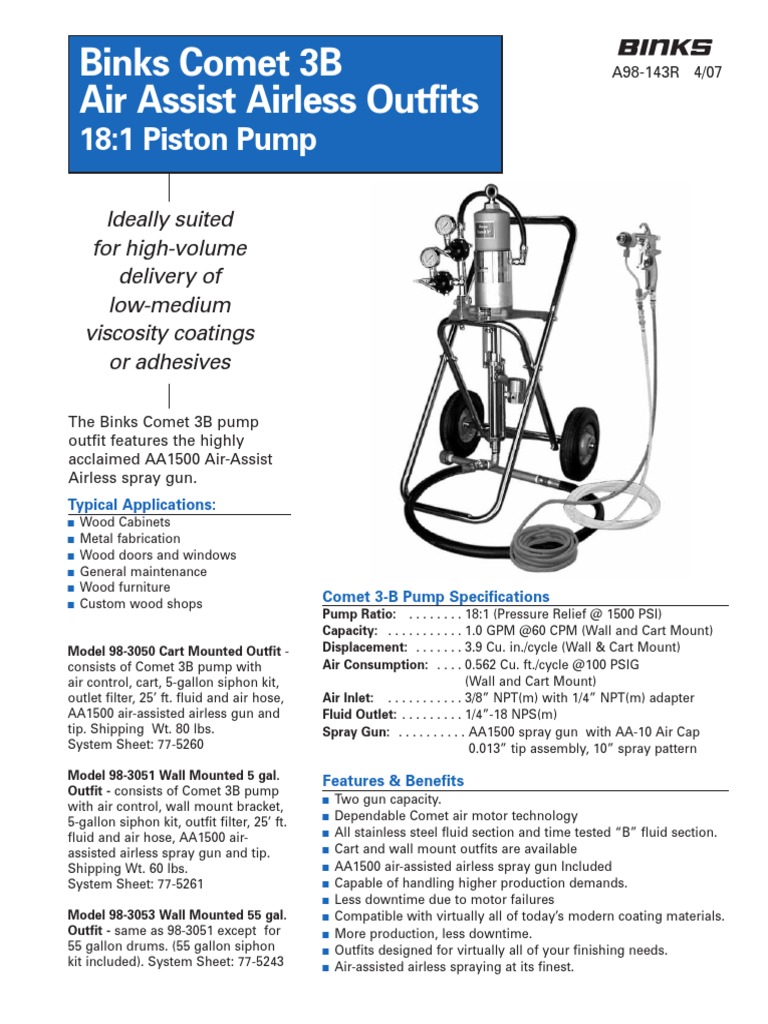 Binks Comet 3B
Air Assist Airless Outfits
18:1 Piston Pump

BINKS
A98-143R 4/07

Ideally suited for high-volume delivery of low-medium viscosity coatings or adhesives

The Binks Comet 3B pump outfit features the highly acclaimed AA1500 Air-Assist Airless spray gun.

Typical Applications:
■ Wood Cabinets
■ Metal fabrication
■ Wood doors and windows
■ General maintenance
■ Wood furniture
■ Custom wood shops

Model 98-3050 Cart Mounted Outfit - consists of Comet 3B pump with air control, cart, 5-gallon siphon kit, outlet filter, 25' ft. fluid and air hose, AA1500 air-assisted airless gun and tip. Shipping Wt. 80 lbs. System Sheet: 77-5260

Model 98-3051 Wall Mounted 5 gal. Outfit - consists of Comet 3B pump with air control, wall mount bracket, 5-gallon siphon kit, outfit filter, 25' ft. fluid and air hose, AA1500 air-assisted airless spray gun and tip. Shipping Wt. 60 lbs. System Sheet: 77-5261

Model 98-3053 Wall Mounted 55 gal. Outfit - same as 98-3051 except for 55 gallon drums. (55 gallon siphon kit included). System Sheet: 77-5243

Comet 3-B Pump Specifications
Pump Ratio: . . . . . . . . 18:1 (Pressure Relief @ 1500 PSI)
Capacity: . . . . . . . . . . . 1.0 GPM @60 CPM (Wall and Cart Mount)
Displacement: . . . . . . . 3.9 Cu. in./cycle (Wall & Cart Mount)
Air Consumption: . . . . 0.562 Cu. ft./cycle @100 PSIG (Wall and Cart Mount)
Air Inlet: . . . . . . . . . . . 3/8" NPT(m) with 1/4" NPT(m) adapter
Fluid Outlet: . . . . . . . . . 1/4"-18 NPS(m)
Spray Gun: . . . . . . . . . . AA1500 spray gun with AA-10 Air Cap 0.013" tip assembly, 10" spray pattern

Features & Benefits
■ Two gun capacity.
■ Dependable Comet air motor technology
■ All stainless steel fluid section and time tested "B" fluid section.
■ Cart and wall mount outfits are available
■ AA1500 air-assisted airless spray gun Included
■ Capable of handling higher production demands.
■ Less downtime due to motor failures
■ Compatible with virtually all of today's modern coating materials.
■ More production, less downtime.
■ Outfits designed for virtually all of your finishing needs.
■ Air-assisted airless spraying at its finest.