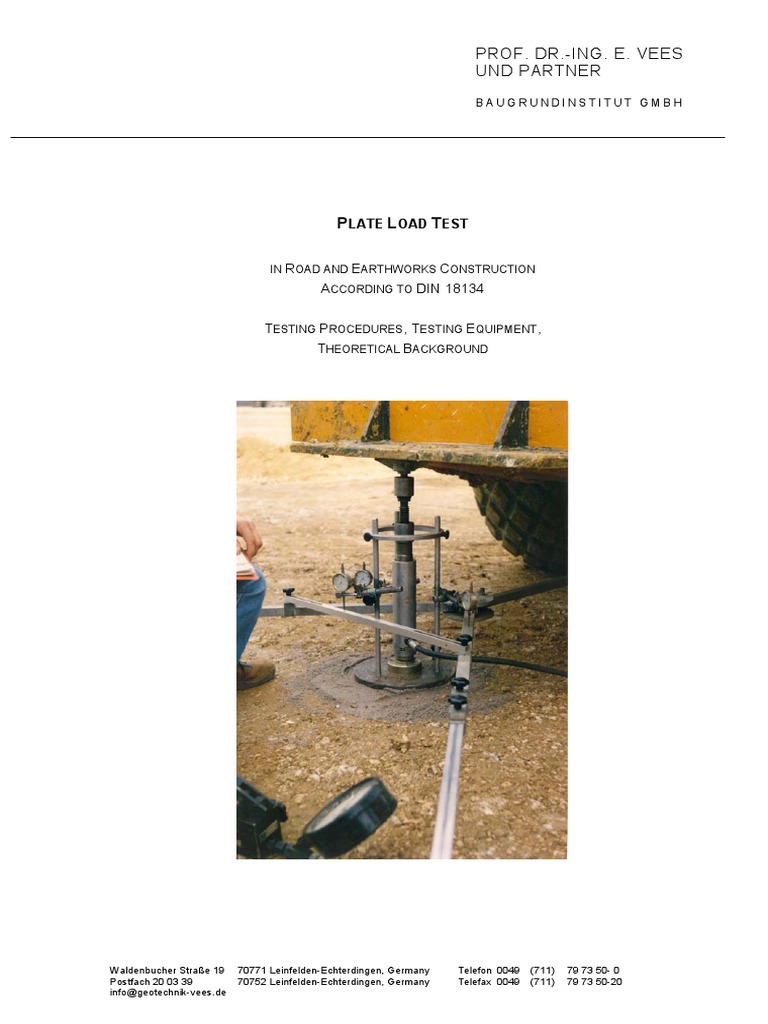 PROF. DR.-ING. E. VEES
UND PARTNER

BAUGRUNDINSTITUT GMBH

PLATE LOAD TEST

IN ROAD AND EARTHWORKS CONSTRUCTION
ACCORDING TO DIN 18134

TESTING PROCEDURES, TESTING EQUIPMENT,
THEORETICAL BACKGROUND

Waldenbucher Straße 19 70771 Leinfelden-Echterdingen, Germany Telefon 0049 (711) 79 73 50- 0
Postfach 20 03 39 70752 Leinfelden-Echterdingen, Germany Telefax 0049 (711) 79 73 50-20
info@geotechnik-vees.de