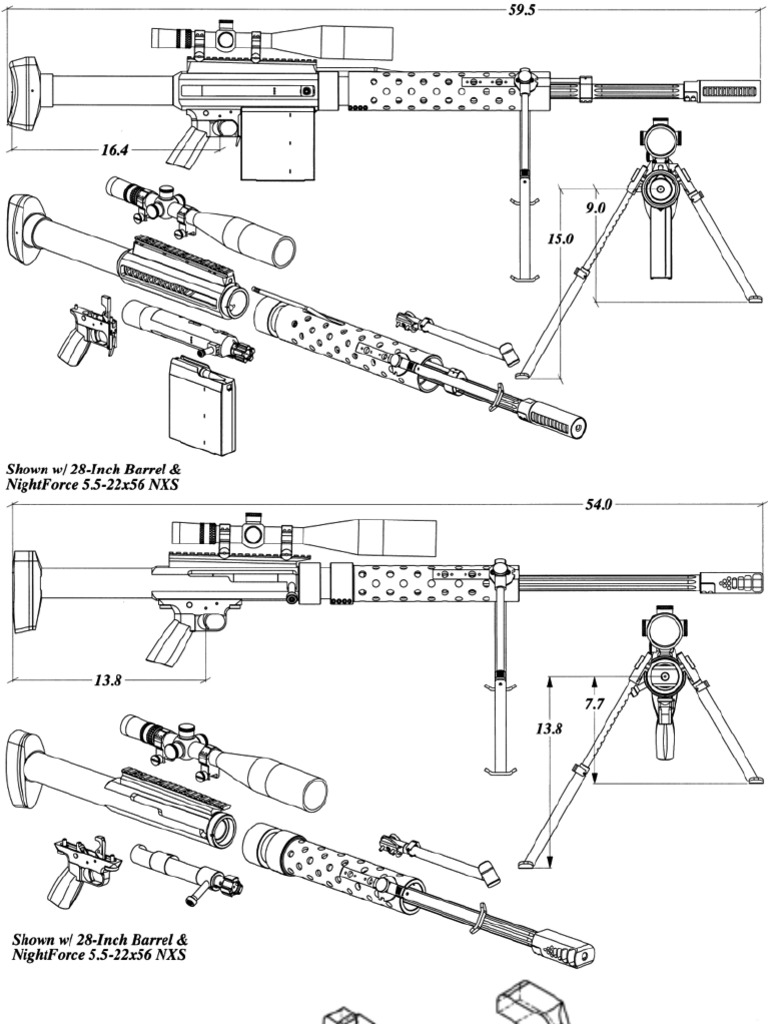 59.5

16.4

9.0

15.0

Shown w/ 28-Inch Barrel & NightForce 5.5-22x56 NXS

54.0

13.8

7.7

13.8

Shown w/ 28-Inch Barrel & NightForce 5.5-22x56 NXS