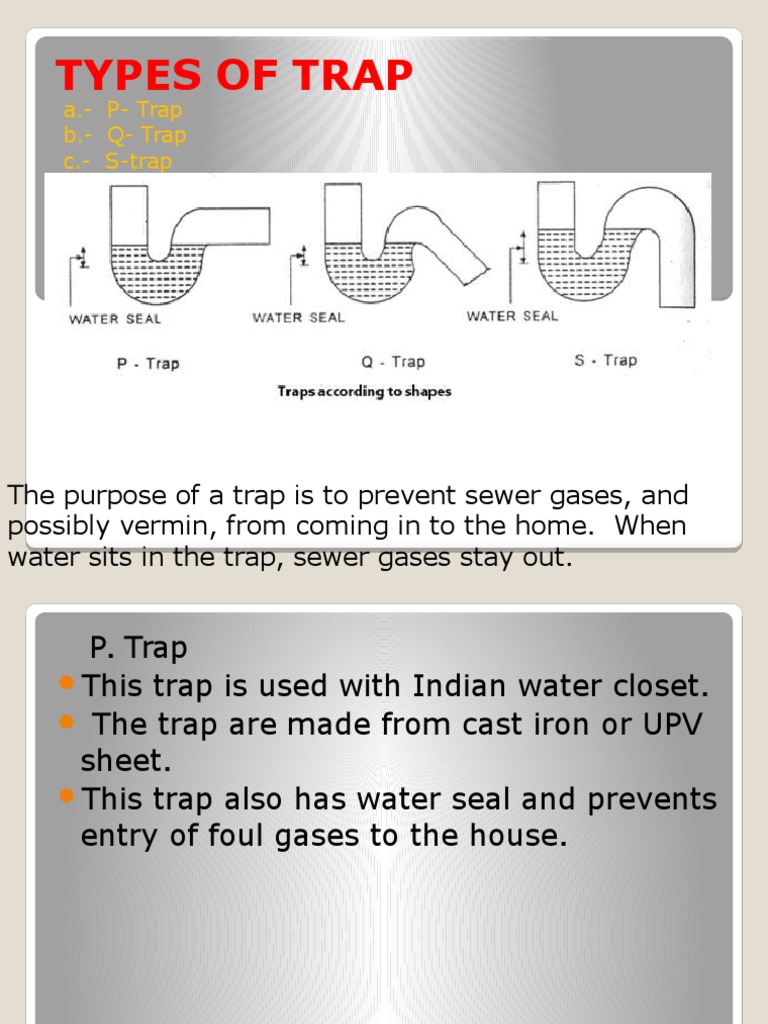 TYPES OF TRAP

a.- P- Trap
b.- Q- Trap
c.- S-trap

WATER SEAL

WATER SEAL

WATER SEAL

P - Trap

Q - Trap

S - Trap

Traps according to shapes

The purpose of a trap is to prevent sewer gases, and possibly vermin, from coming in to the home. When water sits in the trap, sewer gases stay out.

P. Trap

- This trap is used with Indian water closet.
- The trap are made from cast iron or UPV sheet.
- This trap also has water seal and prevents entry of foul gases to the house.