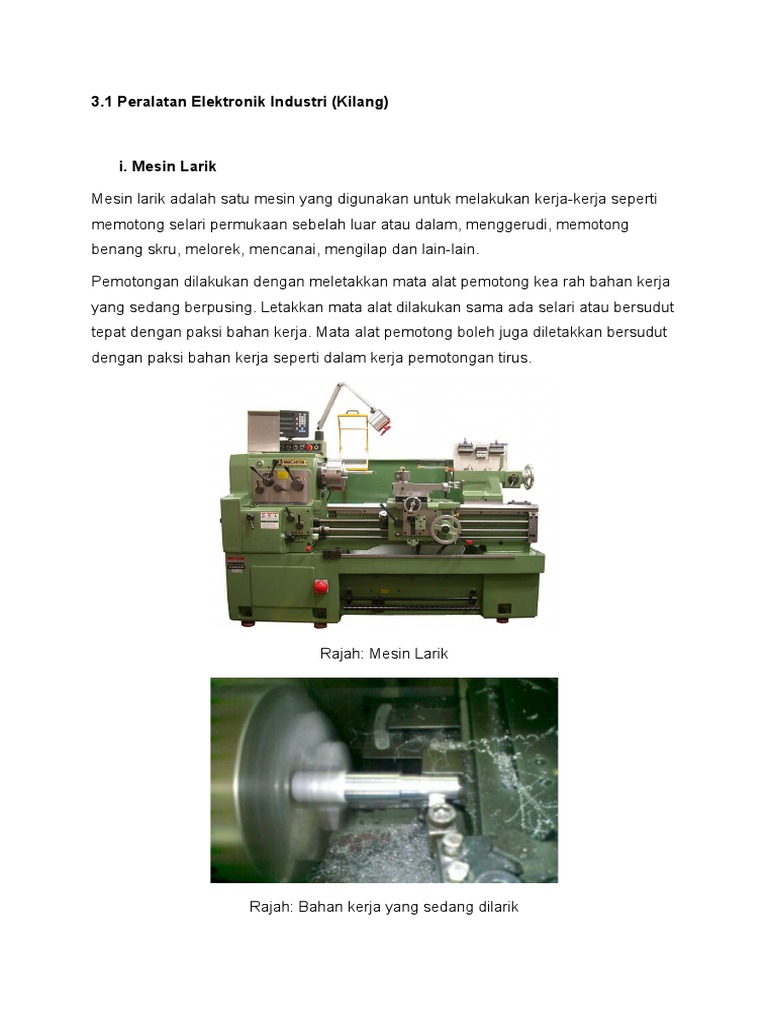 3.1 Peralatan Elektronik Industri (Kilang)

i. Mesin Larik

Mesin larik adalah satu mesin yang digunakan untuk melakukan kerja-kerja seperti memotong selari permukaan sebelah luar atau dalam, menggerudi, memotong benang skru, melorek, mencanai, mengilap dan lain-lain.

Pemotongan dilakukan dengan meletakkan mata alat pemotong kea rah bahan kerja yang sedang berpusing. Letakkan mata alat dilakukan sama ada selari atau bersudut tepat dengan paksi bahan kerja. Mata alat pemotong boleh juga diletakkan bersudut dengan paksi bahan kerja seperti dalam kerja pemotongan tirus.

Rajah: Mesin Larik

Rajah: Bahan kerja yang sedang dilarik