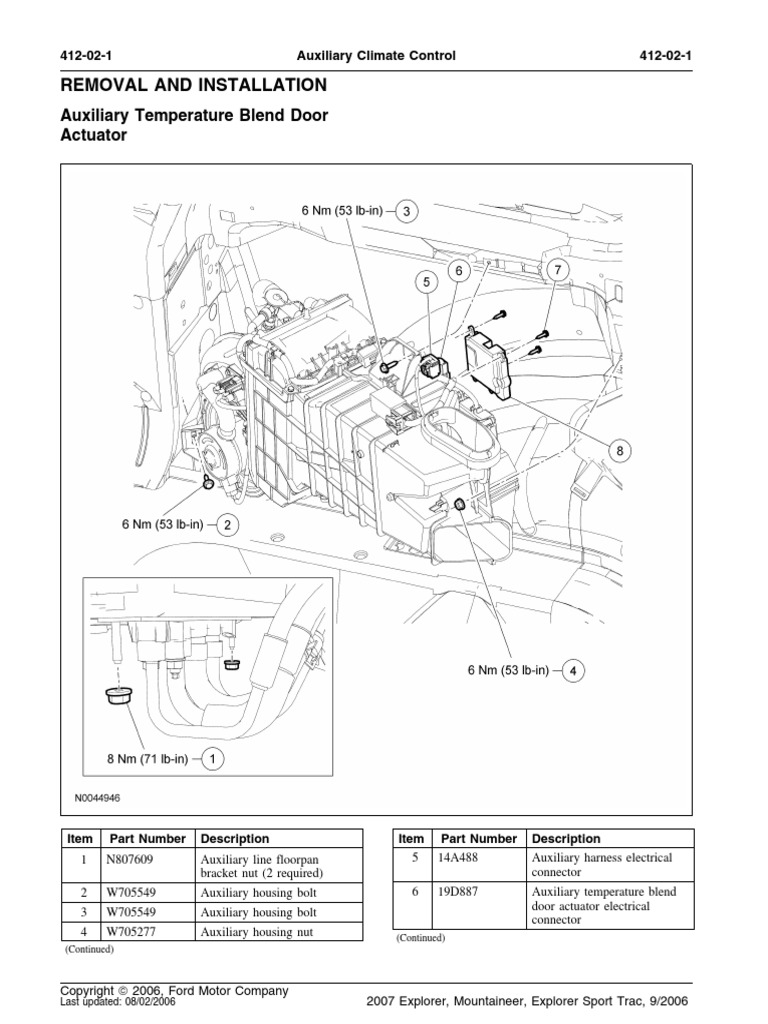 412-02-1 Auxiliary Climate Control 412-02-1

REMOVAL AND INSTALLATION

Auxiliary Temperature Blend Door Actuator

6 Nm (53 lb-in) 3

5

6

7

8

6 Nm (53 lb-in) 2

6 Nm (53 lb-in) 4

8 Nm (71 lb-in) 1

N0044946

| Item | Part Number | Description |
|---|---|---|
| 1 | N807609 | Auxiliary line floorpan bracket nut (2 required) |
| 2 | W705549 | Auxiliary housing bolt |
| 3 | W705549 | Auxiliary housing bolt |
| 4 | W705277 | Auxiliary housing nut |

(Continued)

| Item | Part Number | Description |
|---|---|---|
| 5 | 14A488 | Auxiliary harness electrical connector |
| 6 | 19D887 | Auxiliary temperature blend door actuator electrical connector |

(Continued)

Copyright © 2006, Ford Motor Company
Last updated: 08/02/2006

2007 Explorer, Mountaineer, Explorer Sport Trac, 9/2006