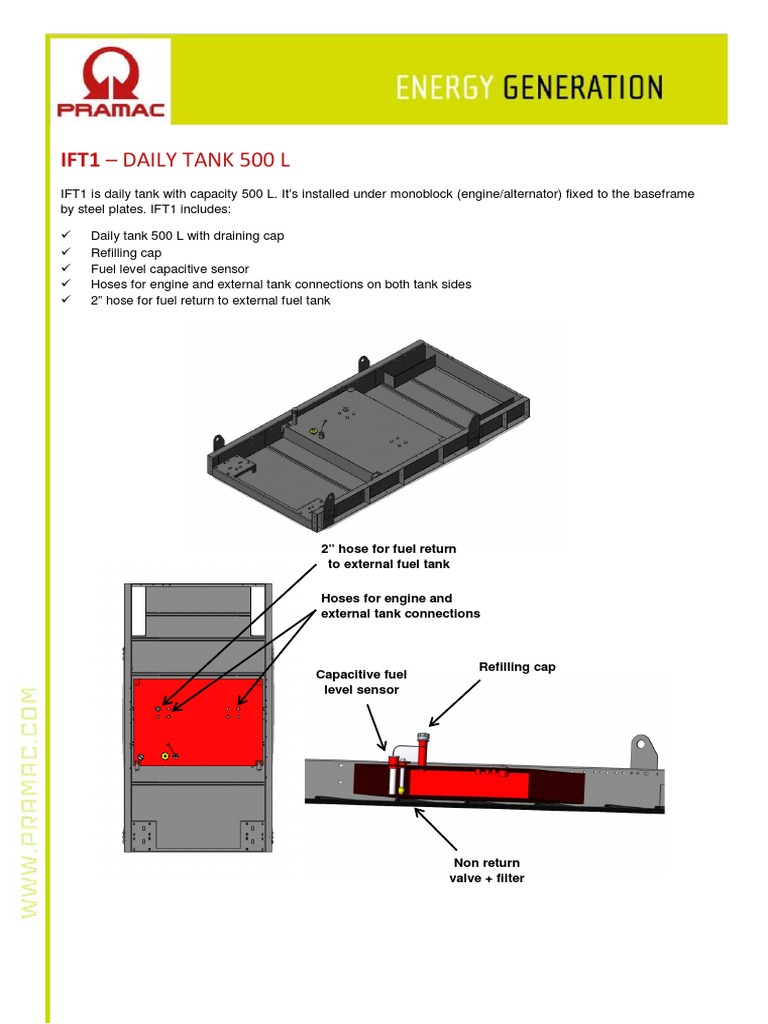 PRAMAC

ENERGY GENERATION

IFT1 – DAILY TANK 500 L

IFT1 is daily tank with capacity 500 L. It's installed under monoblock (engine/alternator) fixed to the baseframe by steel plates. IFT1 includes:

✓ Daily tank 500 L with draining cap
✓ Refilling cap
✓ Fuel level capacitive sensor
✓ Hoses for engine and external tank connections on both tank sides
✓ 2" hose for fuel return to external fuel tank

2" hose for fuel return to external fuel tank

Hoses for engine and external tank connections

Capacitive fuel level sensor

Refilling cap

Non return valve + filter

WWW.PRAMAC.COM