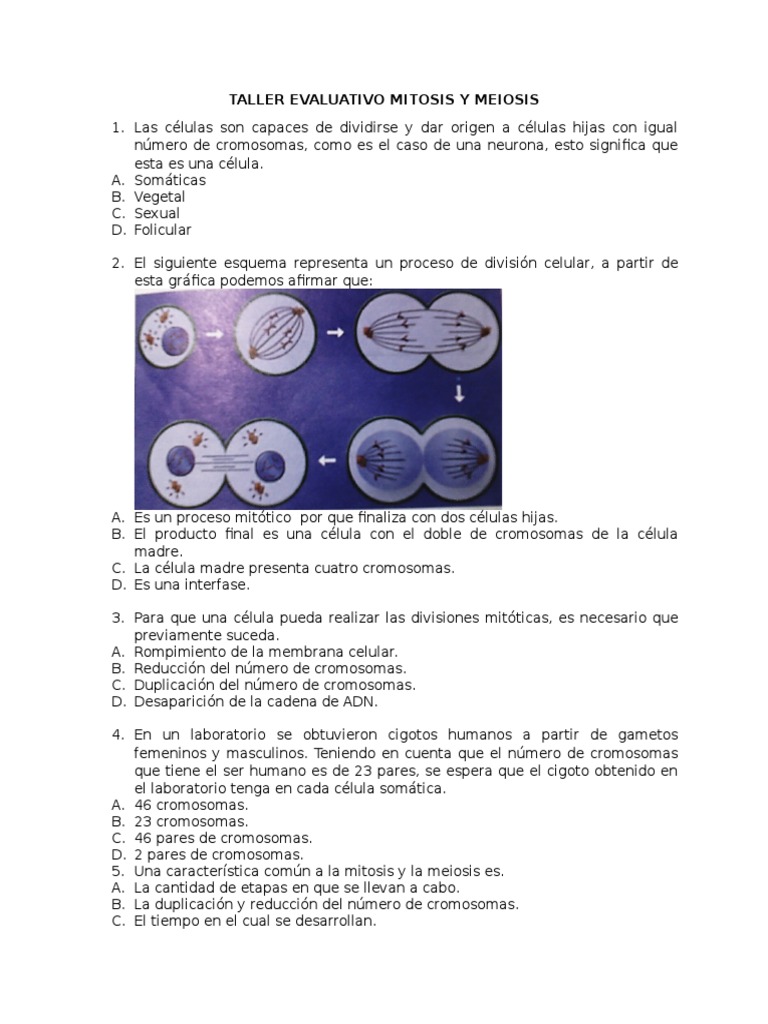 TALLER EVALUATIVO MITOSIS Y MEIOSIS

1. Las células son capaces de dividirse y dar origen a células hijas con igual número de cromosomas, como es el caso de una neurona, esto significa que esta es una célula.
A. Somáticas
B. Vegetal
C. Sexual
D. Folicular

2. El siguiente esquema representa un proceso de división celular, a partir de esta gráfica podemos afirmar que:
A. Es un proceso mitótico por que finaliza con dos células hijas.
B. El producto final es una célula con el doble de cromosomas de la célula madre.
C. La célula madre presenta cuatro cromosomas.
D. Es una interfase.

3. Para que una célula pueda realizar las divisiones mitóticas, es necesario que previamente suceda.
A. Rompimiento de la membrana celular.
B. Reducción del número de cromosomas.
C. Duplicación del número de cromosomas.
D. Desaparición de la cadena de ADN.

4. En un laboratorio se obtuvieron cigotos humanos a partir de gametos femeninos y masculinos. Teniendo en cuenta que el número de cromosomas que tiene el ser humano es de 23 pares, se espera que el cigoto obtenido en el laboratorio tenga en cada célula somática.
A. 46 cromosomas.
B. 23 cromosomas.
C. 46 pares de cromosomas.
D. 2 pares de cromosomas.
5. Una característica común a la mitosis y la meiosis es.
A. La cantidad de etapas en que se llevan a cabo.
B. La duplicación y reducción del número de cromosomas.
C. El tiempo en el cual se desarrollan.