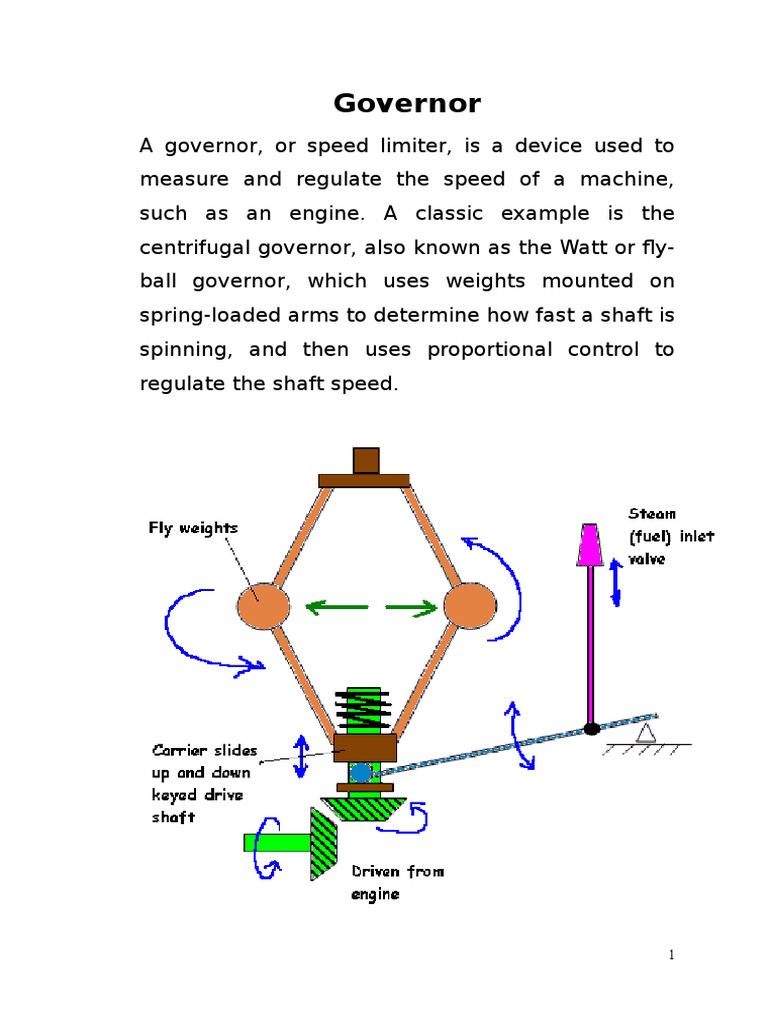 Governor

A governor, or speed limiter, is a device used to measure and regulate the speed of a machine, such as an engine. A classic example is the centrifugal governor, also known as the Watt or fly-ball governor, which uses weights mounted on spring-loaded arms to determine how fast a shaft is spinning, and then uses proportional control to regulate the shaft speed.

Fly weights

Steam (fuel) inlet valve

Carrier slides up and down keyed drive shaft

Driven from engine

1