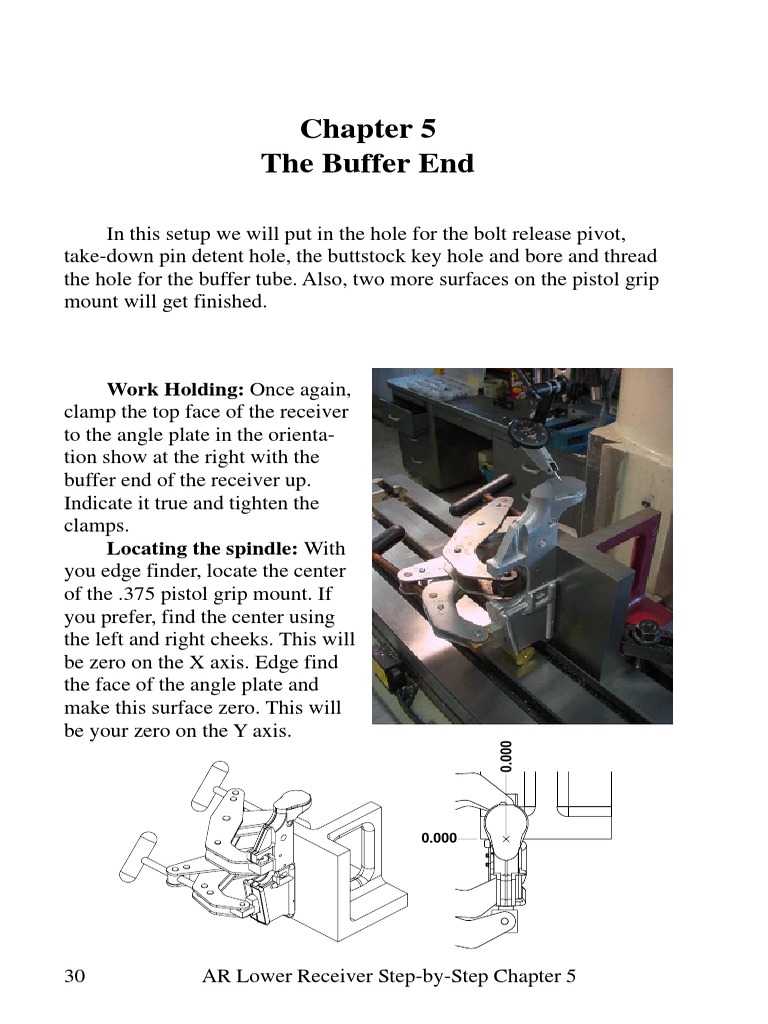 Chapter 5
The Buffer End

In this setup we will put in the hole for the bolt release pivot, take-down pin detent hole, the buttstock key hole and bore and thread the hole for the buffer tube. Also, two more surfaces on the pistol grip mount will get finished.

**Work Holding:** Once again, clamp the top face of the receiver to the angle plate in the orientation show at the right with the buffer end of the receiver up. Indicate it true and tighten the clamps.

**Locating the spindle:** With you edge finder, locate the center of the .375 pistol grip mount. If you prefer, find the center using the left and right cheeks. This will be zero on the X axis. Edge find the face of the angle plate and make this surface zero. This will be your zero on the Y axis.

0.000

0.000

30 AR Lower Receiver Step-by-Step Chapter 5