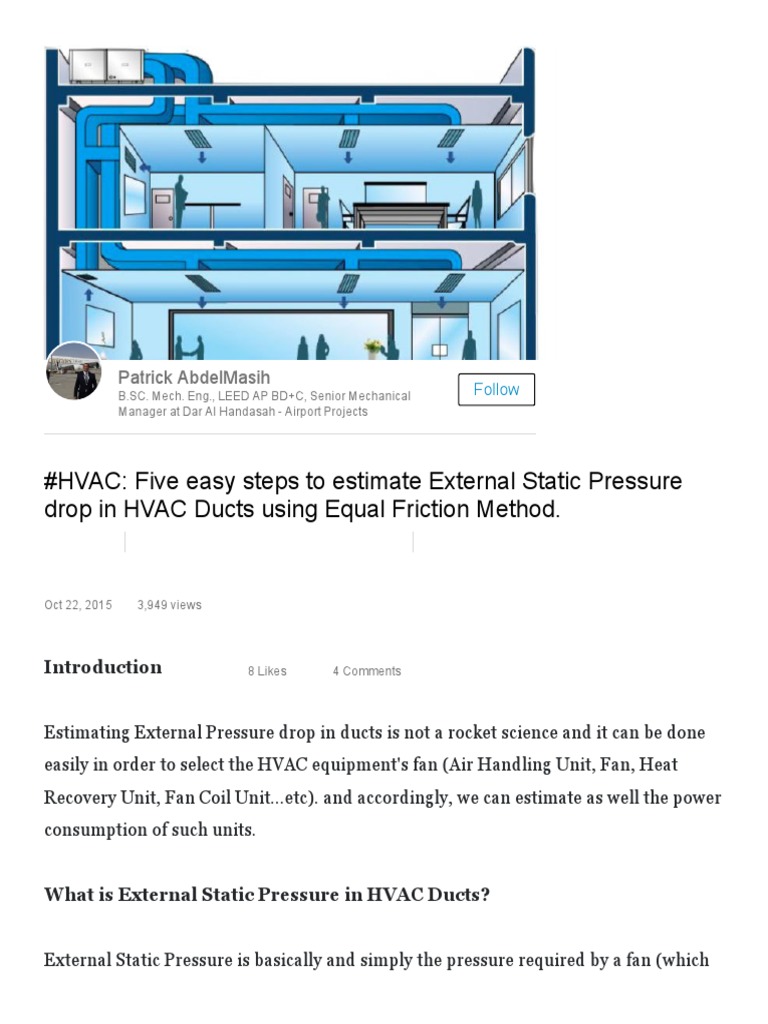 Patrick AbdelMasih
B.SC. Mech. Eng., LEED AP BD+C, Senior Mechanical Manager at Dar Al Handasah - Airport Projects

Follow

#HVAC: Five easy steps to estimate External Static Pressure drop in HVAC Ducts using Equal Friction Method.

Oct 22, 2015 3,949 views

Introduction

8 Likes 4 Comments

Estimating External Pressure drop in ducts is not a rocket science and it can be done easily in order to select the HVAC equipment's fan (Air Handling Unit, Fan, Heat Recovery Unit, Fan Coil Unit...etc). and accordingly, we can estimate as well the power consumption of such units.

What is External Static Pressure in HVAC Ducts?

External Static Pressure is basically and simply the pressure required by a fan (which