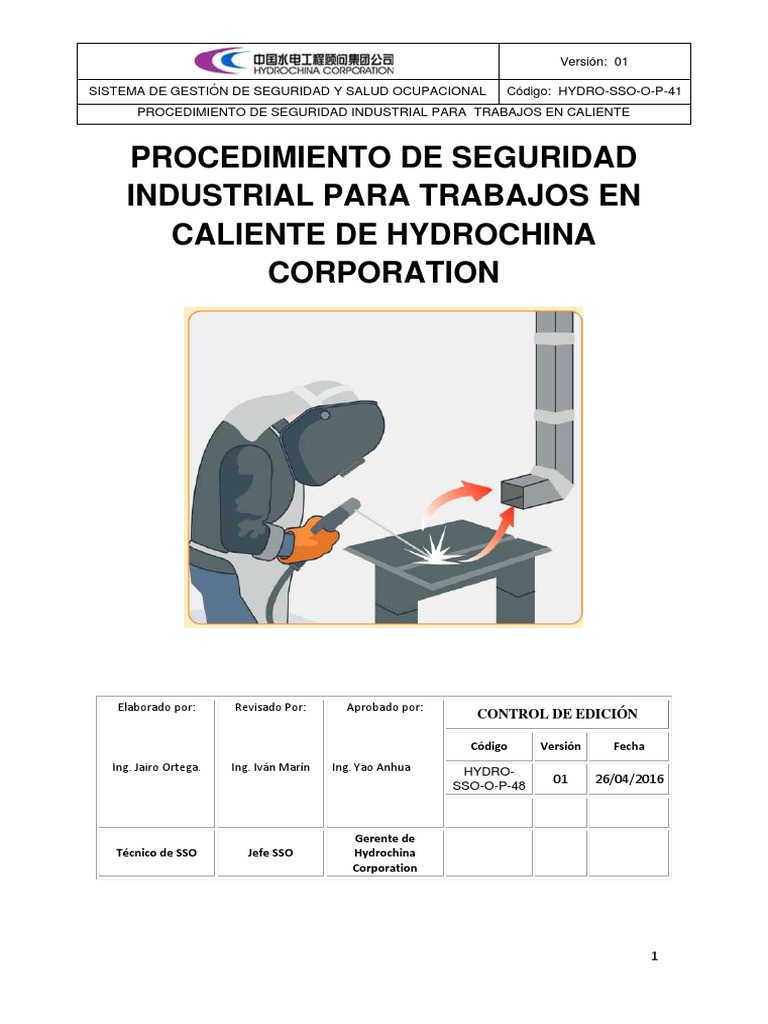 | 中国水电工程顾问集团公司 HYDROCHINA CORPORATION | Versión: 01 |
|---|---|
| SISTEMA DE GESTIÓN DE SEGURIDAD Y SALUD OCUPACIONAL | Código: HYDRO-SSO-O-P-41 |
| PROCEDIMIENTO DE SEGURIDAD INDUSTRIAL PARA TRABAJOS EN CALIENTE | |

PROCEDIMIENTO DE SEGURIDAD INDUSTRIAL PARA TRABAJOS EN CALIENTE DE HYDROCHINA CORPORATION

| Elaborado por: | Revisado Por: | Aprobado por: | CONTROL DE EDICIÓN | | |
|---|---|---|---|---|---|
| | | | Código | Versión | Fecha |
| Ing. Jairo Ortega. | Ing. Iván Marín | Ing. Yao Anhua | HYDRO-SSO-O-P-48 | 01 | 26/04/2016 |
| | | | | | |
| Técnico de SSO | Jefe SSO | Gerente de Hydrochina Corporation | | | |

1