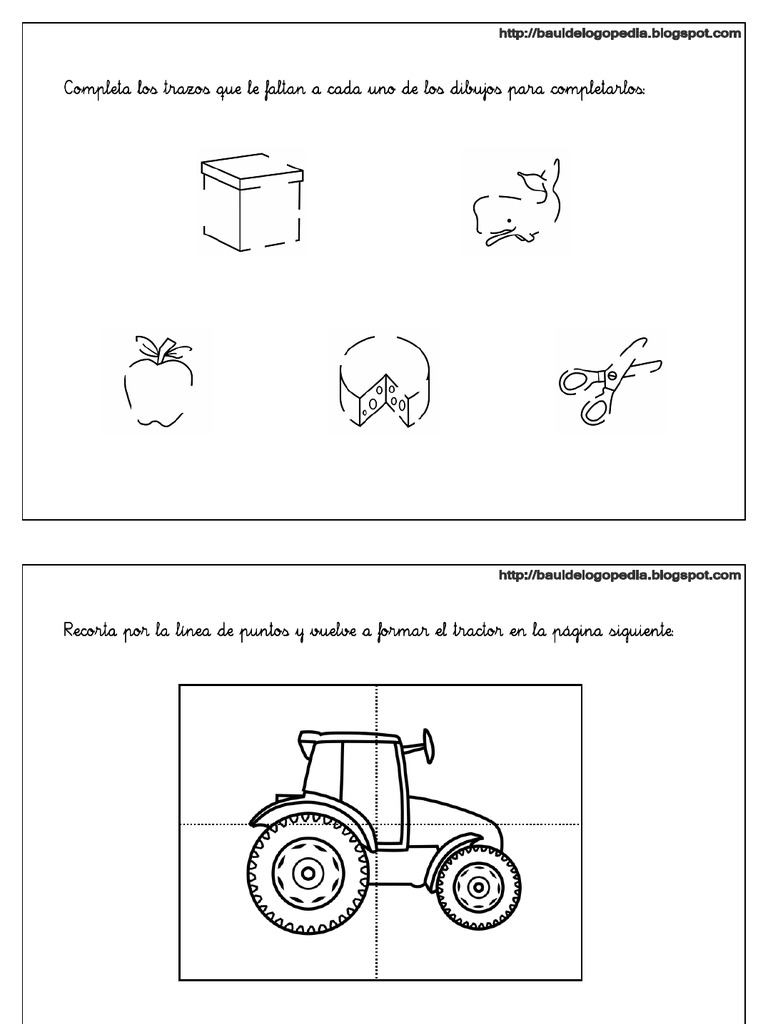 http://bauldelogopedia.blogspot.com

Completa los trazos que le faltan a cada uno de los dibujos para completarlos:

http://bauldelogopedia.blogspot.com

Recorta por la línea de puntos y vuelve a formar el tractor en la página siguiente: