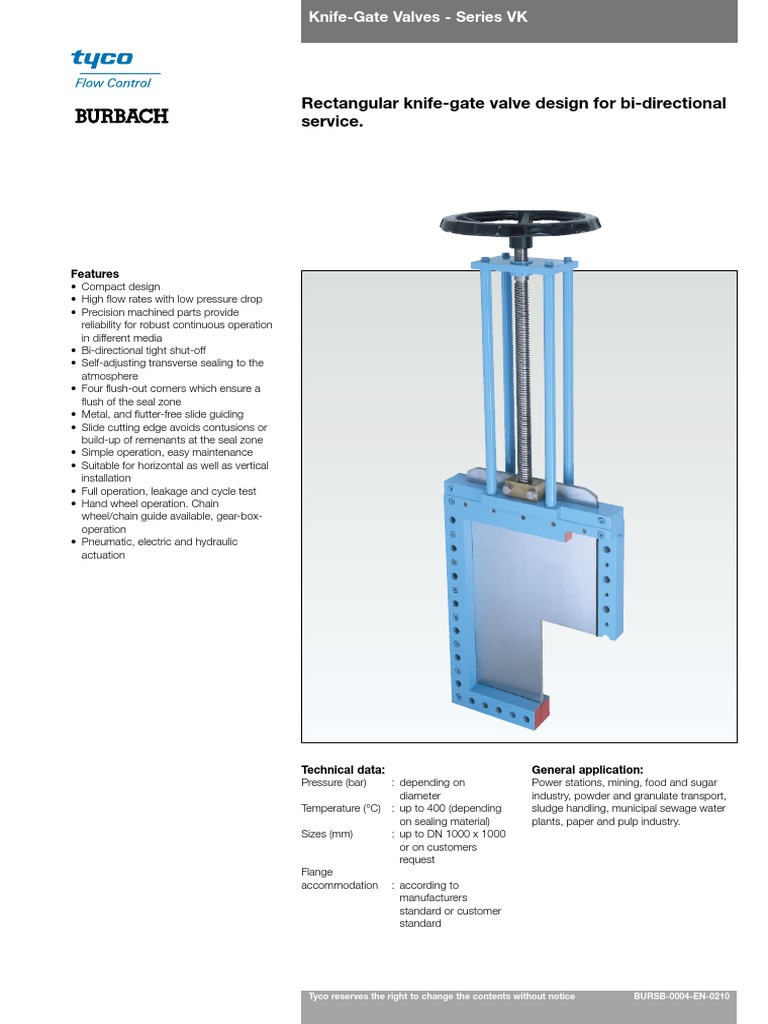 Knife-Gate Valves - Series VK

tyco
Flow Control

BURBACH

Rectangular knife-gate valve design for bi-directional service.

Features
• Compact design
• High flow rates with low pressure drop
• Precision machined parts provide reliability for robust continuous operation in different media
• Bi-directional tight shut-off
• Self-adjusting transverse sealing to the atmosphere
• Four flush-out corners which ensure a flush of the seal zone
• Metal, and flutter-free slide guiding
• Slide cutting edge avoids contusions or build-up of remenants at the seal zone
• Simple operation, easy maintenance
• Suitable for horizontal as well as vertical installation
• Full operation, leakage and cycle test
• Hand wheel operation. Chain wheel/chain guide available, gear-box-operation
• Pneumatic, electric and hydraulic actuation

Technical data:
Pressure (bar) : depending on diameter
Temperature (°C) : up to 400 (depending on sealing material)
Sizes (mm) : up to DN 1000 x 1000 or on customers request
Flange accommodation : according to manufacturers standard or customer standard

General application:
Power stations, mining, food and sugar industry, powder and granulate transport, sludge handling, municipal sewage water plants, paper and pulp industry.

Tyco reserves the right to change the contents without notice BURSB-0004-EN-0210