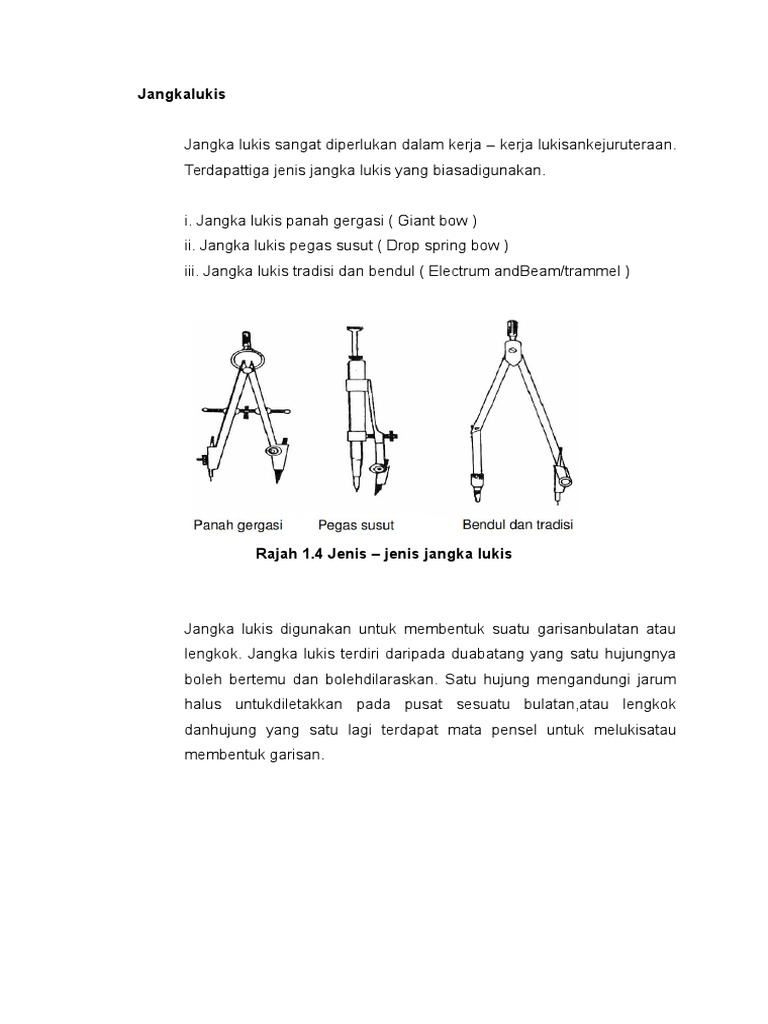 Jangkalukis

Jangka lukis sangat diperlukan dalam kerja – kerja lukisankejuruteraan. Terdapattiga jenis jangka lukis yang biasadigunakan.

i. Jangka lukis panah gergasi ( Giant bow )
ii. Jangka lukis pegas susut ( Drop spring bow )
iii. Jangka lukis tradisi dan bendul ( Electrum andBeam/trammel )

Panah gergasi
Pegas susut
Bendul dan tradisi

Rajah 1.4 Jenis – jenis jangka lukis

Jangka lukis digunakan untuk membentuk suatu garisanbulatan atau lengkok. Jangka lukis terdiri daripada duabatang yang satu hujungnya boleh bertemu dan bolehdilaraskan. Satu hujung mengandungi jarum halus untukdiletakkan pada pusat sesuatu bulatan,atau lengkok danhujung yang satu lagi terdapat mata pensel untuk melukisatau membentuk garisan.