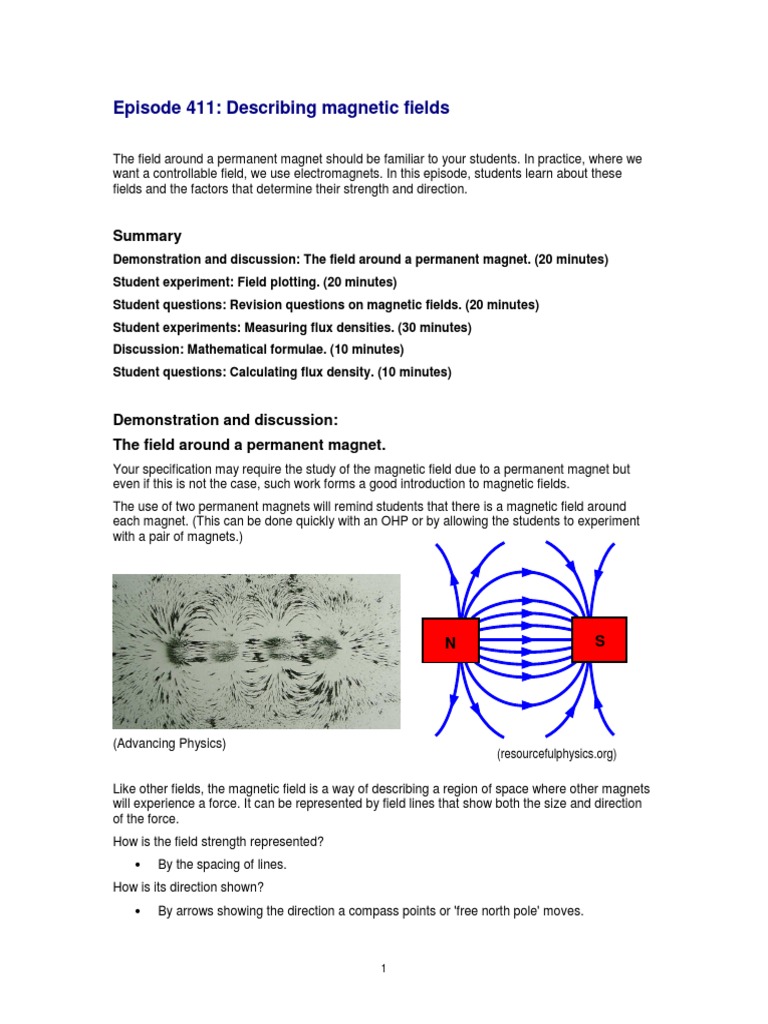 Episode 411: Describing magnetic fields

The field around a permanent magnet should be familiar to your students. In practice, where we want a controllable field, we use electromagnets. In this episode, students learn about these fields and the factors that determine their strength and direction.

Summary

Demonstration and discussion: The field around a permanent magnet. (20 minutes)

Student experiment: Field plotting. (20 minutes)

Student questions: Revision questions on magnetic fields. (20 minutes)

Student experiments: Measuring flux densities. (30 minutes)

Discussion: Mathematical formulae. (10 minutes)

Student questions: Calculating flux density. (10 minutes)

Demonstration and discussion:

The field around a permanent magnet.

Your specification may require the study of the magnetic field due to a permanent magnet but even if this is not the case, such work forms a good introduction to magnetic fields.

The use of two permanent magnets will remind students that there is a magnetic field around each magnet. (This can be done quickly with an OHP or by allowing the students to experiment with a pair of magnets.)

N

S

(Advancing Physics)

(resourcefulphysics.org)

Like other fields, the magnetic field is a way of describing a region of space where other magnets will experience a force. It can be represented by field lines that show both the size and direction of the force.

How is the field strength represented?

• By the spacing of lines.

How is its direction shown?

• By arrows showing the direction a compass points or 'free north pole' moves.

1