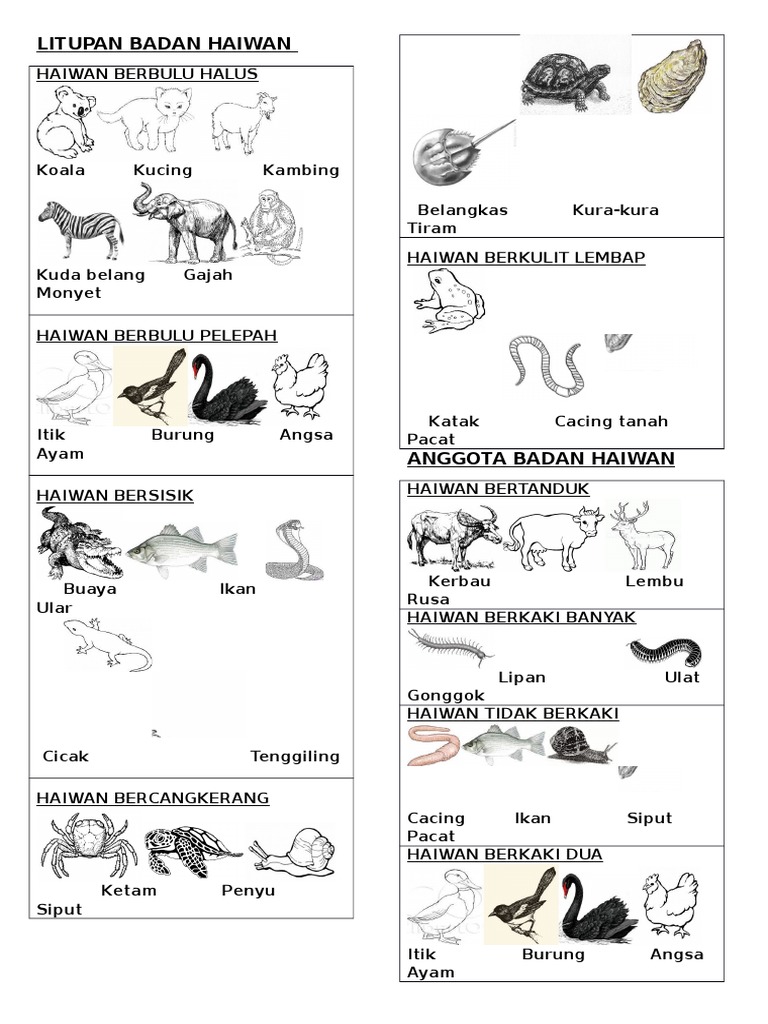 LITUPAN BADAN HAIWAN

HAIWAN BERBULU HALUS

Koala Kucing Kambing

Kuda belang Gajah Monyet

HAIWAN BERBULU PELEPAH

Itik Burung Angsa Ayam

HAIWAN BERSISIK

Buaya Ikan Ular

Cicak Tenggiling

HAIWAN BERCANGKERANG

Ketam Penyu Siput

Belangkas Kura-kura Tiram

HAIWAN BERKULIT LEMBAP

Katak Cacing tanah Pacat

ANGGOTA BADAN HAIWAN

HAIWAN BERTANDUK

Kerbau Lembu Rusa

HAIWAN BERKAKI BANYAK

Lipan Ulat Gonggok

HAIWAN TIDAK BERKAKI

Cacing Ikan Siput Pacat

HAIWAN BERKAKI DUA

Itik Burung Angsa Ayam