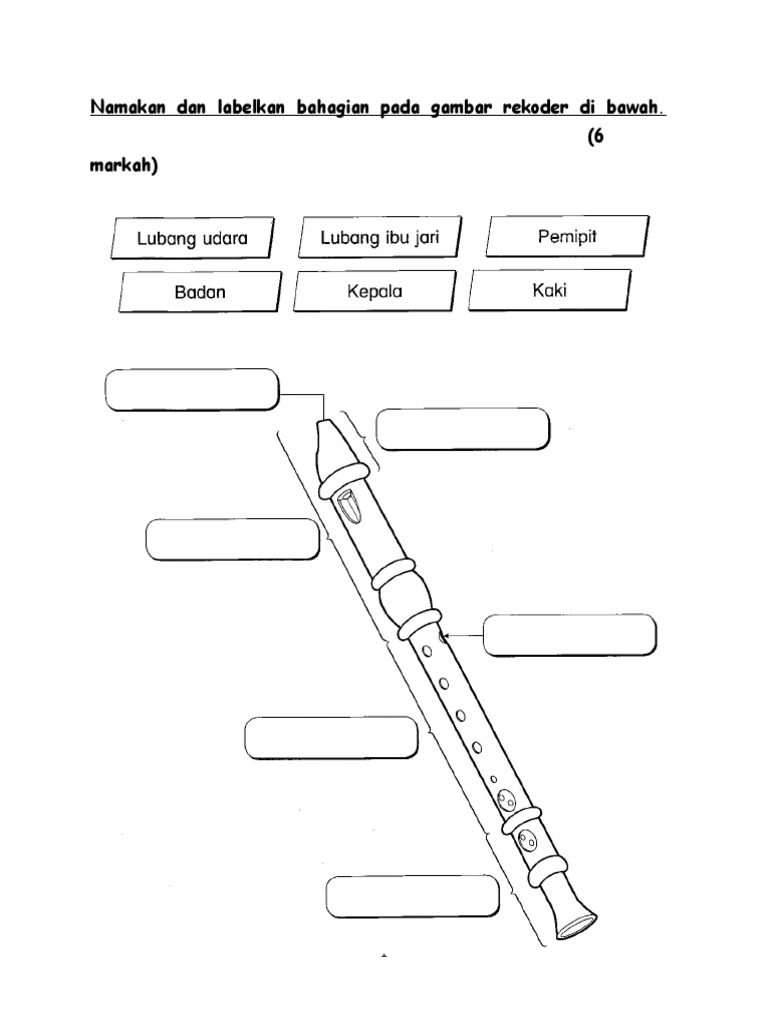 Namakan dan labelkan bahagian pada gambar rekoder di bawah. (6 markah)

Lubang udara
Lubang ibu jari
Pemipit
Badan
Kepala
Kaki