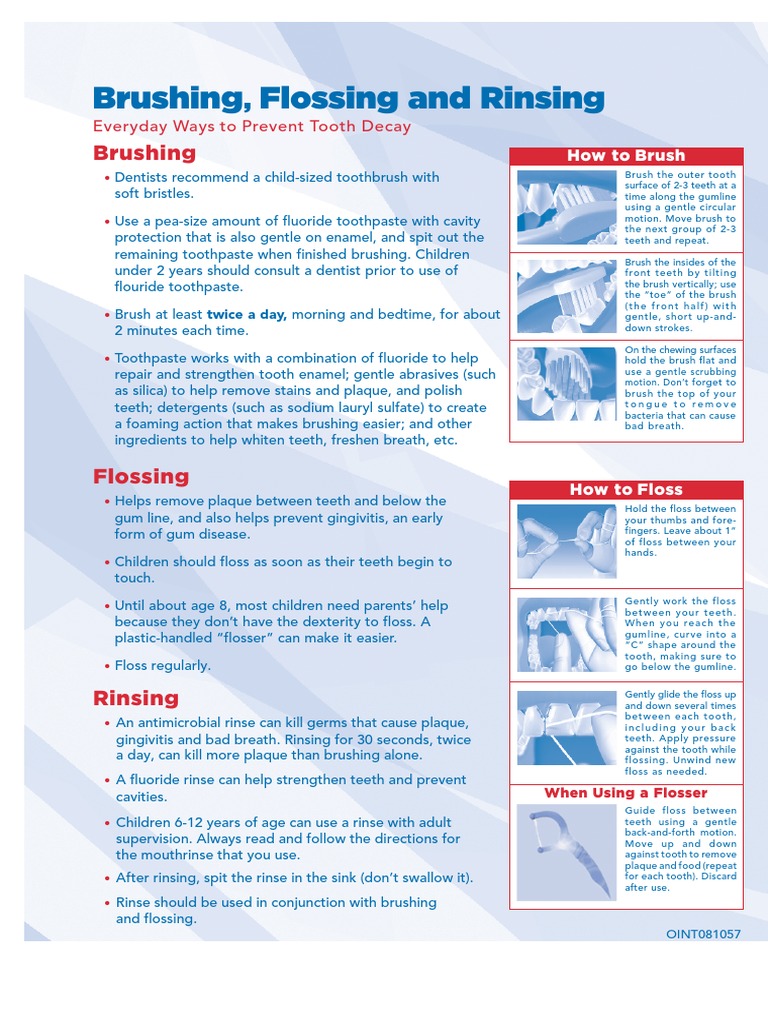 Brushing, Flossing and Rinsing

Everyday Ways to Prevent Tooth Decay

Brushing

• Dentists recommend a child-sized toothbrush with soft bristles.

• Use a pea-size amount of fluoride toothpaste with cavity protection that is also gentle on enamel, and spit out the remaining toothpaste when finished brushing. Children under 2 years should consult a dentist prior to use of flouride toothpaste.

• Brush at least twice a day, morning and bedtime, for about 2 minutes each time.

• Toothpaste works with a combination of fluoride to help repair and strengthen tooth enamel; gentle abrasives (such as silica) to help remove stains and plaque, and polish teeth; detergents (such as sodium lauryl sulfate) to create a foaming action that makes brushing easier; and other ingredients to help whiten teeth, freshen breath, etc.

Flossing

• Helps remove plaque between teeth and below the gum line, and also helps prevent gingivitis, an early form of gum disease.

• Children should floss as soon as their teeth begin to touch.

• Until about age 8, most children need parents' help because they don't have the dexterity to floss. A plastic-handled "flosser" can make it easier.

• Floss regularly.

Rinsing

• An antimicrobial rinse can kill germs that cause plaque, gingivitis and bad breath. Rinsing for 30 seconds, twice a day, can kill more plaque than brushing alone.

• A fluoride rinse can help strengthen teeth and prevent cavities.

• Children 6-12 years of age can use a rinse with adult supervision. Always read and follow the directions for the mouthrinse that you use.

• After rinsing, spit the rinse in the sink (don't swallow it).

• Rinse should be used in conjunction with brushing and flossing.

How to Brush

Brush the outer tooth surface of 2-3 teeth at a time along the gumline using a gentle circular motion. Move brush to the next group of 2-3 teeth and repeat.

Brush the insides of the front teeth by tilting the brush vertically; use the "toe" of the brush (the front half) with gentle, short up-and-down strokes.

On the chewing surfaces hold the brush flat and use a gentle scrubbing motion. Don't forget to brush the top of your tongue to remove bacteria that can cause bad breath.

How to Floss

Hold the floss between your thumbs and forefingers. Leave about 1" of floss between your hands.

Gently work the floss between your teeth. When you reach the gumline, curve into a "C" shape around the tooth, making sure to go below the gumline.

Gently glide the floss up and down several times between each tooth, including your back teeth. Apply pressure against the tooth while flossing. Unwind new floss as needed.

When Using a Flosser

Guide floss between teeth using a gentle back-and-forth motion. Move up and down against tooth to remove plaque and food (repeat for each tooth). Discard after use.

OINT081057