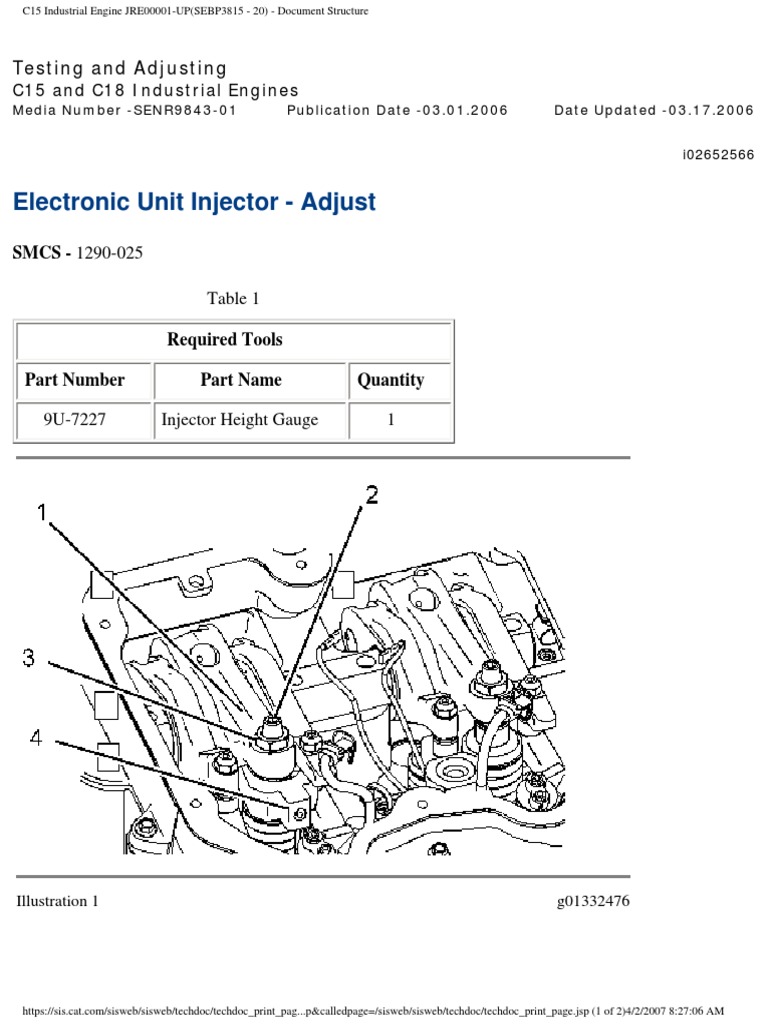 C15 Industrial Engine JRE00001-UP(SEBP3815 - 20) - Document Structure

Testing and Adjusting
C15 and C18 Industrial Engines
Media Number -SENR9843-01 Publication Date -03.01.2006 Date Updated -03.17.2006

i02652566

Electronic Unit Injector - Adjust

SMCS - 1290-025

Table 1

| Required Tools | | |
|---|---|---|
| Part Number | Part Name | Quantity |
| 9U-7227 | Injector Height Gauge | 1 |

1
2
3
4

Illustration 1 g01332476

https://sis.cat.com/sisweb/sisweb/techdoc/techdoc_print_pag...p&calledpage=/sisweb/sisweb/techdoc/techdoc_print_page.jsp (1 of 2)4/2/2007 8:27:06 AM