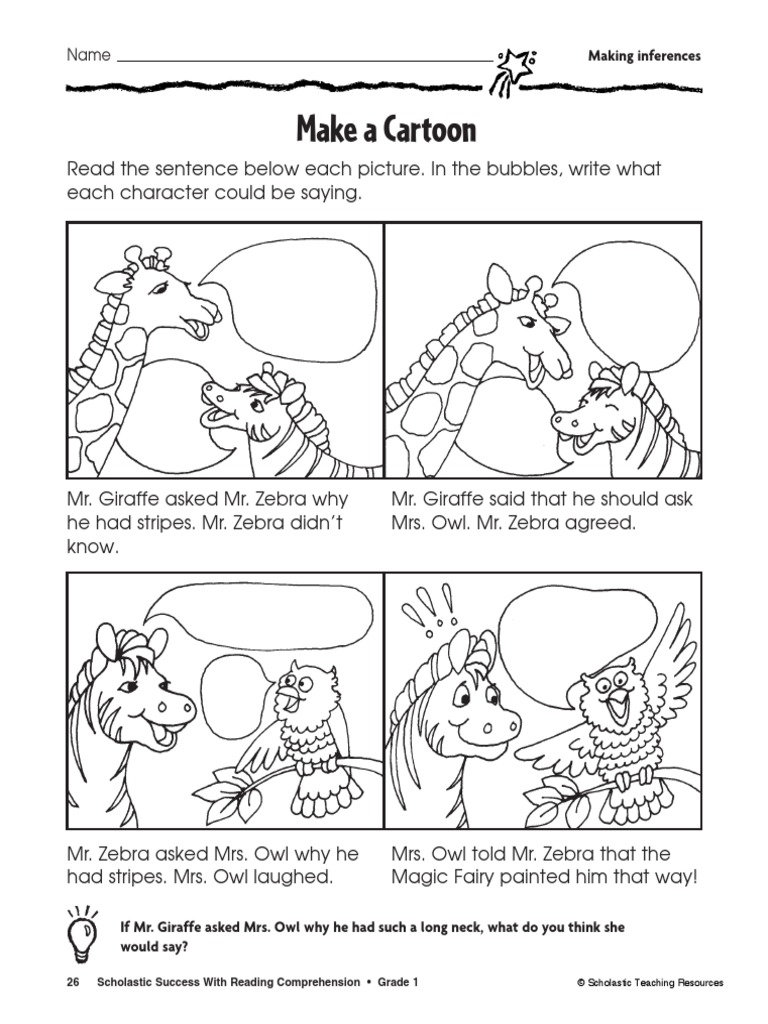 Name

Making inferences

Make a Cartoon

Read the sentence below each picture. In the bubbles, write what each character could be saying.

Mr. Giraffe asked Mr. Zebra why he had stripes. Mr. Zebra didn't know.

Mr. Giraffe said that he should ask Mrs. Owl. Mr. Zebra agreed.

Mr. Zebra asked Mrs. Owl why he had stripes. Mrs. Owl laughed.

Mrs. Owl told Mr. Zebra that the Magic Fairy painted him that way!

If Mr. Giraffe asked Mrs. Owl why he had such a long neck, what do you think she would say?

26 Scholastic Success With Reading Comprehension • Grade 1

© Scholastic Teaching Resources