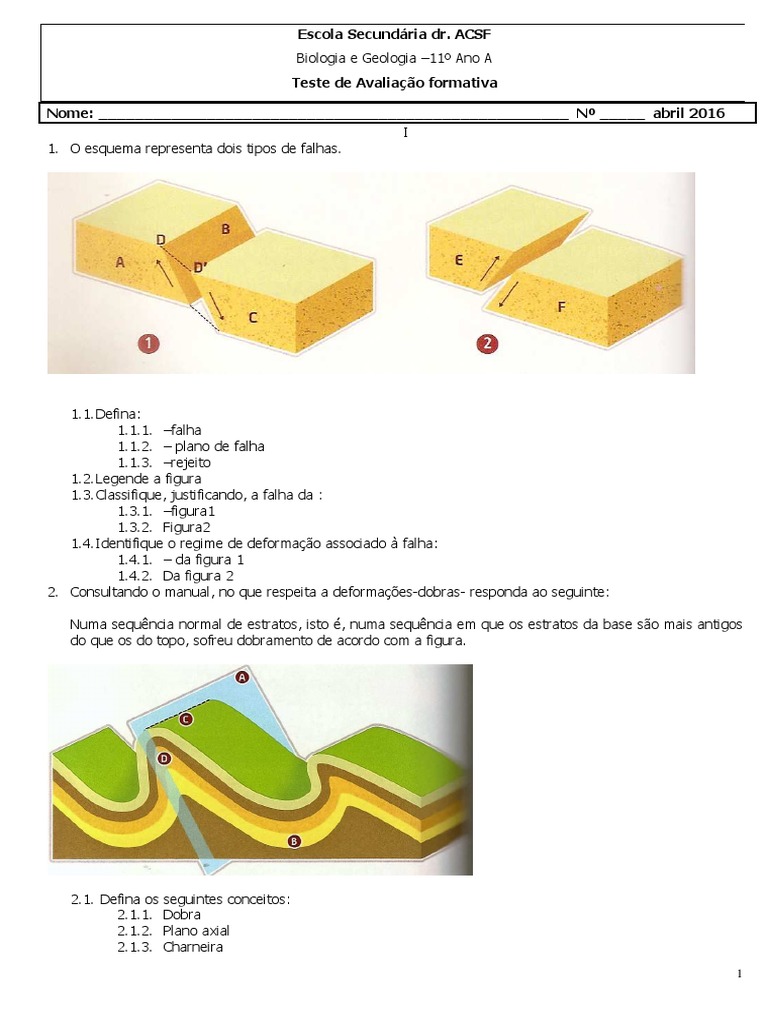 Escola Secundária dr. ACSF

Biologia e Geologia –11º Ano A

Teste de Avaliação formativa

Nome: ________________________________________________ Nº _____ abril 2016

I

1. O esquema representa dois tipos de falhas.

A
B
D
D'
C
1
E
F
2

1.1. Defina:
1.1.1. –falha
1.1.2. – plano de falha
1.1.3. –rejeito
1.2. Legende a figura
1.3. Classifique, justificando, a falha da :
1.3.1. –figura1
1.3.2. Figura2
1.4. Identifique o regime de deformação associado à falha:
1.4.1. – da figura 1
1.4.2. Da figura 2

2. Consultando o manual, no que respeita a deformações-dobras- responda ao seguinte:

Numa sequência normal de estratos, isto é, numa sequência em que os estratos da base são mais antigos do que os do topo, sofreu dobramento de acordo com a figura.

A
C
D
B

2.1. Defina os seguintes conceitos:
2.1.1. Dobra
2.1.2. Plano axial
2.1.3. Charneira

1