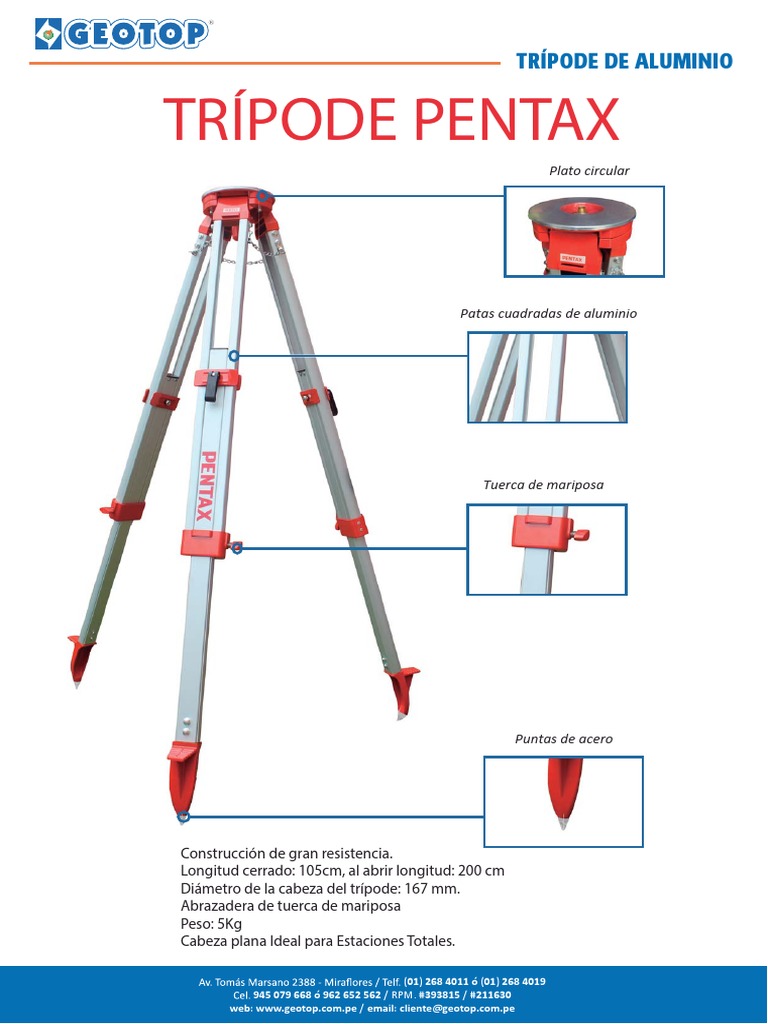 GEOTOP

TRÍPODE DE ALUMINIO

TRÍPODE PENTAX

Plato circular

Patas cuadradas de aluminio

Tuerca de mariposa

Puntas de acero

PENTAX

Construcción de gran resistencia.
Longitud cerrado: 105cm, al abrir longitud: 200 cm
Diámetro de la cabeza del trípode: 167 mm.
Abrazadera de tuerca de mariposa
Peso: 5Kg
Cabeza plana Ideal para Estaciones Totales.

Av. Tomás Marsano 2388 - Miraflores / Telf. (01) 268 4011 ó (01) 268 4019
Cel. 945 079 668 ó 962 652 562 / RPM. #393815 / #211630
web: www.geotop.com.pe / email: cliente@geotop.com.pe