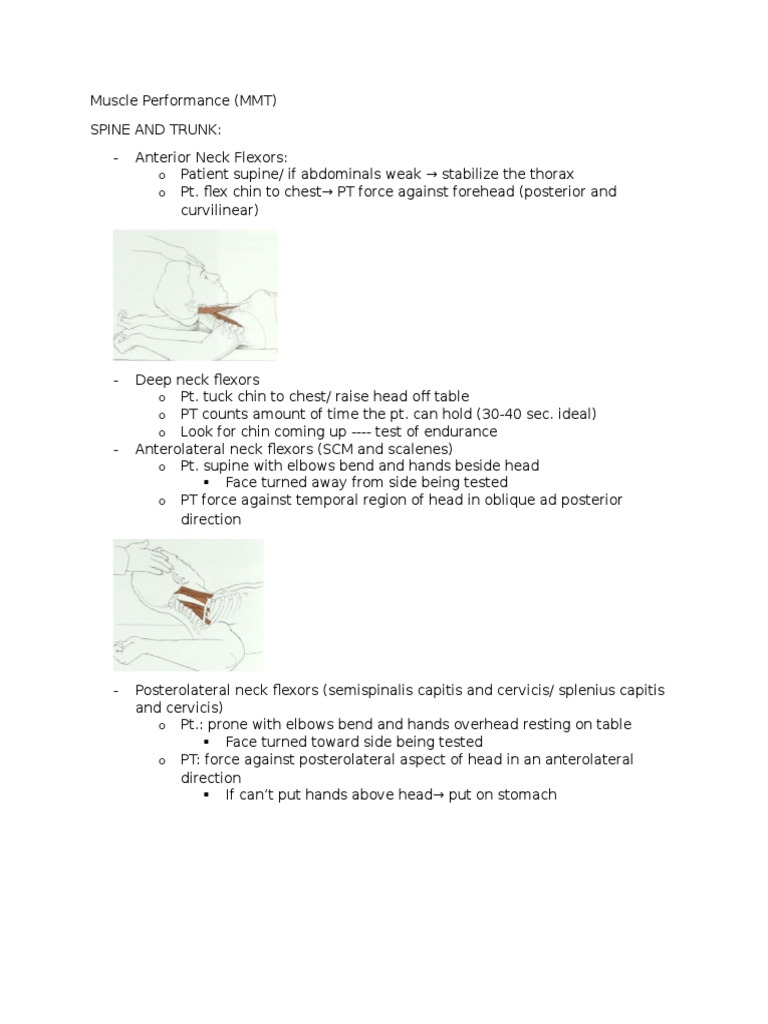 Muscle Performance (MMT)

SPINE AND TRUNK:

- Anterior Neck Flexors:
  o Patient supine/ if abdominals weak → stabilize the thorax
  o Pt. flex chin to chest→ PT force against forehead (posterior and curvilinear)

- Deep neck flexors
  o Pt. tuck chin to chest/ raise head off table
  o PT counts amount of time the pt. can hold (30-40 sec. ideal)
  o Look for chin coming up ---- test of endurance
- Anterolateral neck flexors (SCM and scalenes)
  o Pt. supine with elbows bend and hands beside head
    ▪ Face turned away from side being tested
  o PT force against temporal region of head in oblique ad posterior direction

- Posterolateral neck flexors (semispinalis capitis and cervicis/ splenius capitis and cervicis)
  o Pt.: prone with elbows bend and hands overhead resting on table
    ▪ Face turned toward side being tested
  o PT: force against posterolateral aspect of head in an anterolateral direction
    ▪ If can't put hands above head→ put on stomach