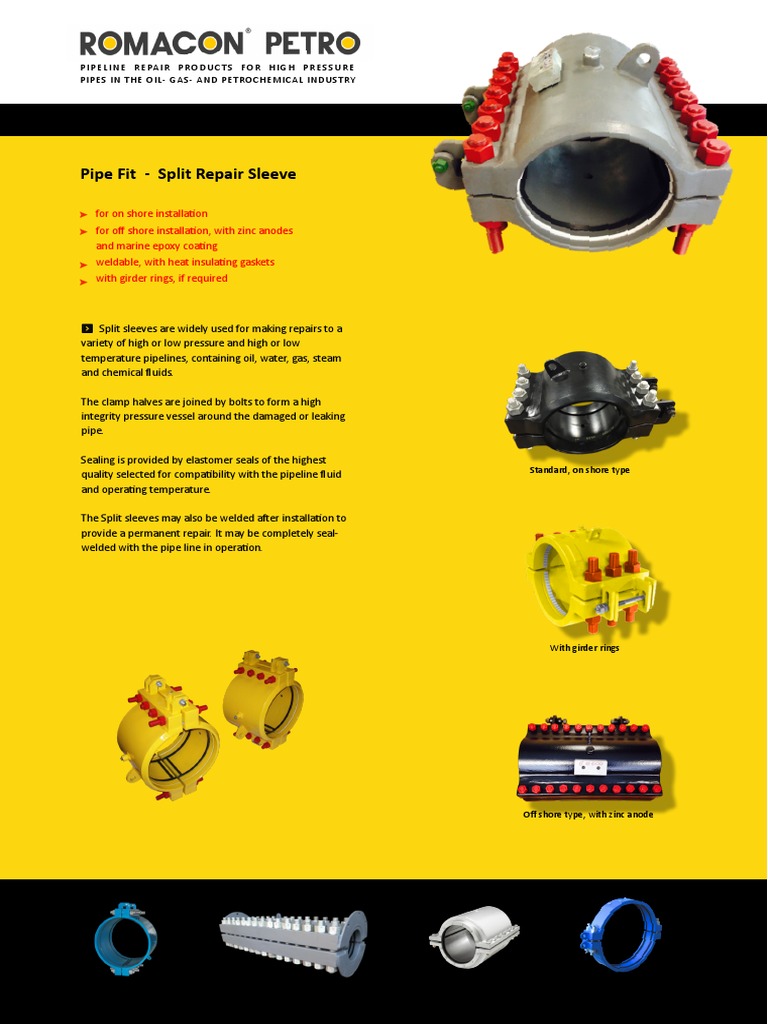 ROMACON® PETRO
PIPELINE REPAIR PRODUCTS FOR HIGH PRESSURE PIPES IN THE OIL- GAS- AND PETROCHEMICAL INDUSTRY

Pipe Fit - Split Repair Sleeve

➤ for on shore installation
➤ for off shore installation, with zinc anodes and marine epoxy coating
➤ weldable, with heat insulating gaskets
➤ with girder rings, if required

Split sleeves are widely used for making repairs to a variety of high or low pressure and high or low temperature pipelines, containing oil, water, gas, steam and chemical fluids.

The clamp halves are joined by bolts to form a high integrity pressure vessel around the damaged or leaking pipe.

Sealing is provided by elastomer seals of the highest quality selected for compatibility with the pipeline fluid and operating temperature.

The Split sleeves may also be welded after installation to provide a permanent repair. It may be completely seal-welded with the pipe line in operation.

Standard, on shore type

With girder rings

Off shore type, with zinc anode