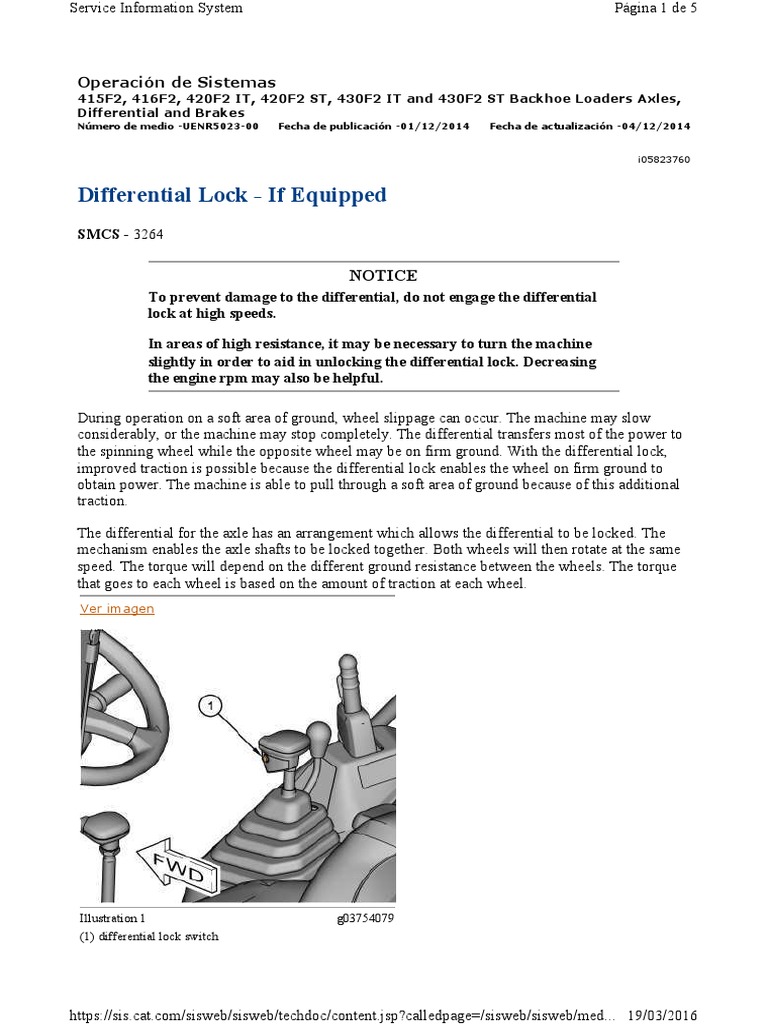 Service Information System

Página 1 de 5

Operación de Sistemas
415F2, 416F2, 420F2 IT, 420F2 ST, 430F2 IT and 430F2 ST Backhoe Loaders Axles, Differential and Brakes
Número de medio -UENR5023-00 Fecha de publicación -01/12/2014 Fecha de actualización -04/12/2014

i05823760

Differential Lock - If Equipped

SMCS - 3264

NOTICE

To prevent damage to the differential, do not engage the differential lock at high speeds.

In areas of high resistance, it may be necessary to turn the machine slightly in order to aid in unlocking the differential lock. Decreasing the engine rpm may also be helpful.

During operation on a soft area of ground, wheel slippage can occur. The machine may slow considerably, or the machine may stop completely. The differential transfers most of the power to the spinning wheel while the opposite wheel may be on firm ground. With the differential lock, improved traction is possible because the differential lock enables the wheel on firm ground to obtain power. The machine is able to pull through a soft area of ground because of this additional traction.

The differential for the axle has an arrangement which allows the differential to be locked. The mechanism enables the axle shafts to be locked together. Both wheels will then rotate at the same speed. The torque will depend on the different ground resistance between the wheels. The torque that goes to each wheel is based on the amount of traction at each wheel.

Ver imagen

1

FWD

Illustration 1 g03754079
(1) differential lock switch

https://sis.cat.com/sisweb/sisweb/techdoc/content.jsp?calledpage=/sisweb/sisweb/med... 19/03/2016