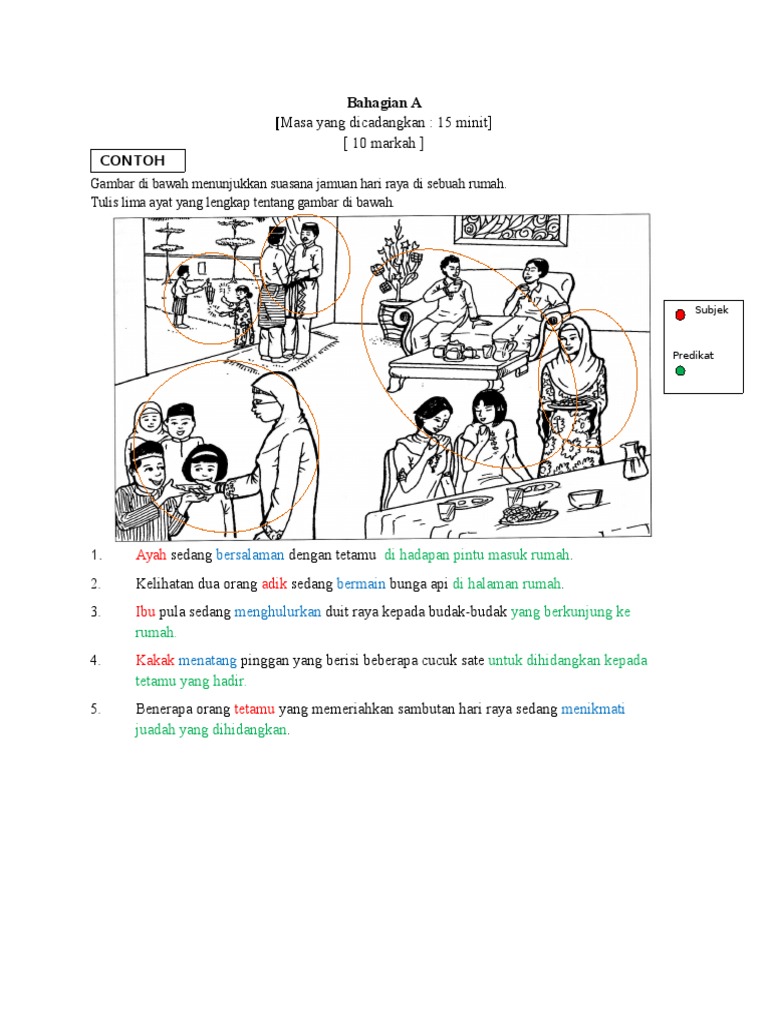 Bahagian A
[Masa yang dicadangkan : 15 minit]
[ 10 markah ]

CONTOH

Gambar di bawah menunjukkan suasana jamuan hari raya di sebuah rumah.
Tulis lima ayat yang lengkap tentang gambar di bawah.

Subjek

Predikat

1. Ayah sedang bersalaman dengan tetamu di hadapan pintu masuk rumah.

2. Kelihatan dua orang adik sedang bermain bunga api di halaman rumah.

3. Ibu pula sedang menghulurkan duit raya kepada budak-budak yang berkunjung ke rumah.

4. Kakak menatang pinggan yang berisi beberapa cucuk sate untuk dihidangkan kepada tetamu yang hadir.

5. Benerapa orang tetamu yang memeriahkan sambutan hari raya sedang menikmati juadah yang dihidangkan.