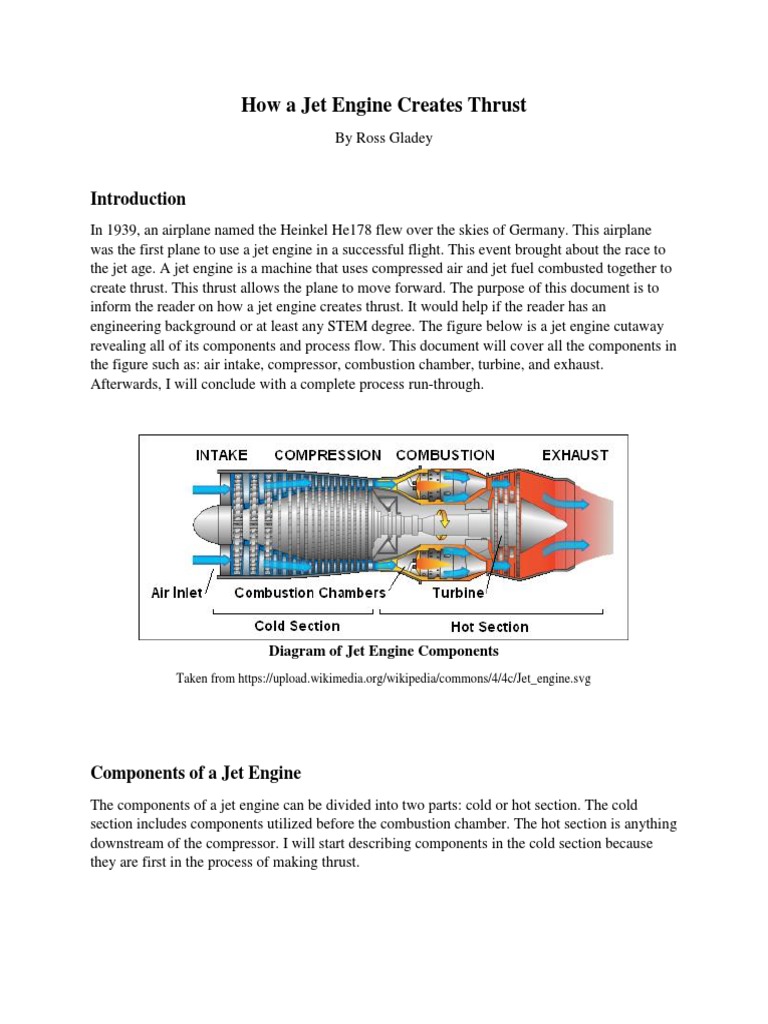 How a Jet Engine Creates Thrust

By Ross Gladey

Introduction

In 1939, an airplane named the Heinkel He178 flew over the skies of Germany. This airplane was the first plane to use a jet engine in a successful flight. This event brought about the race to the jet age. A jet engine is a machine that uses compressed air and jet fuel combusted together to create thrust. This thrust allows the plane to move forward. The purpose of this document is to inform the reader on how a jet engine creates thrust. It would help if the reader has an engineering background or at least any STEM degree. The figure below is a jet engine cutaway revealing all of its components and process flow. This document will cover all the components in the figure such as: air intake, compressor, combustion chamber, turbine, and exhaust. Afterwards, I will conclude with a complete process run-through.

INTAKE COMPRESSION COMBUSTION EXHAUST

Air Inlet Combustion Chambers Turbine

Cold Section Hot Section

Diagram of Jet Engine Components

Taken from https://upload.wikimedia.org/wikipedia/commons/4/4c/Jet_engine.svg

Components of a Jet Engine

The components of a jet engine can be divided into two parts: cold or hot section. The cold section includes components utilized before the combustion chamber. The hot section is anything downstream of the compressor. I will start describing components in the cold section because they are first in the process of making thrust.