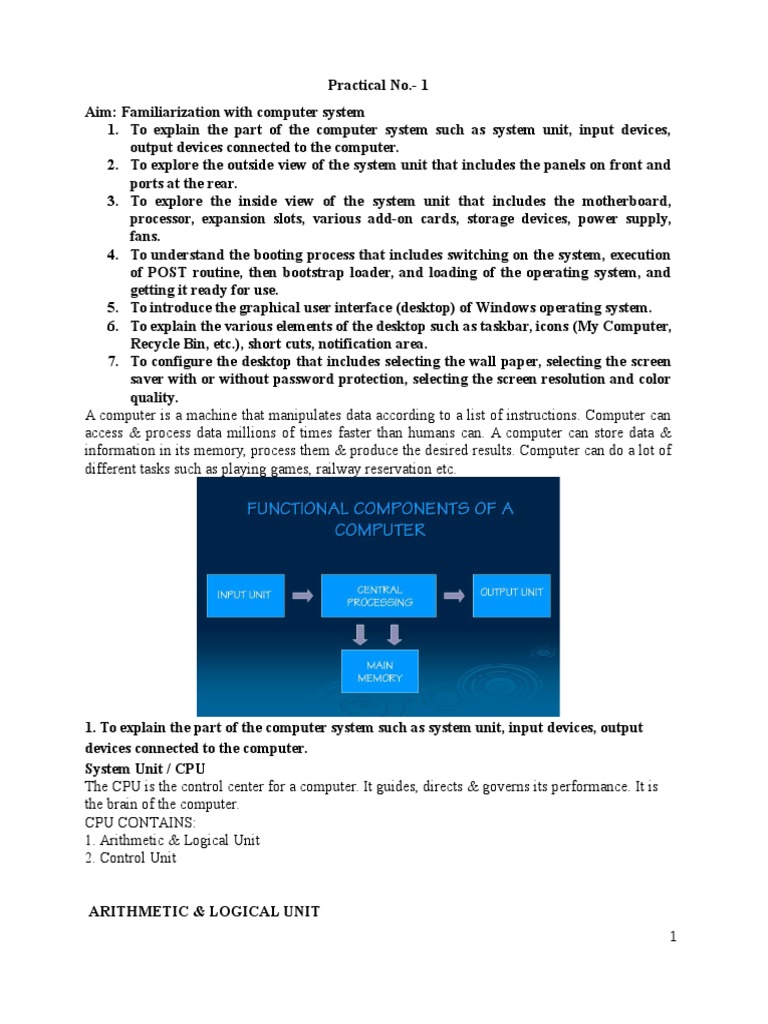 Practical No.- 1

Aim: Familiarization with computer system

1. To explain the part of the computer system such as system unit, input devices, output devices connected to the computer.
2. To explore the outside view of the system unit that includes the panels on front and ports at the rear.
3. To explore the inside view of the system unit that includes the motherboard, processor, expansion slots, various add-on cards, storage devices, power supply, fans.
4. To understand the booting process that includes switching on the system, execution of POST routine, then bootstrap loader, and loading of the operating system, and getting it ready for use.
5. To introduce the graphical user interface (desktop) of Windows operating system.
6. To explain the various elements of the desktop such as taskbar, icons (My Computer, Recycle Bin, etc.), short cuts, notification area.
7. To configure the desktop that includes selecting the wall paper, selecting the screen saver with or without password protection, selecting the screen resolution and color quality.

A computer is a machine that manipulates data according to a list of instructions. Computer can access & process data millions of times faster than humans can. A computer can store data & information in its memory, process them & produce the desired results. Computer can do a lot of different tasks such as playing games, railway reservation etc.

FUNCTIONAL COMPONENTS OF A COMPUTER

INPUT UNIT

CENTRAL PROCESSING

OUTPUT UNIT

MAIN MEMORY

1. To explain the part of the computer system such as system unit, input devices, output devices connected to the computer.

System Unit / CPU

The CPU is the control center for a computer. It guides, directs & governs its performance. It is the brain of the computer.

CPU CONTAINS:
1. Arithmetic & Logical Unit
2. Control Unit

ARITHMETIC & LOGICAL UNIT

1