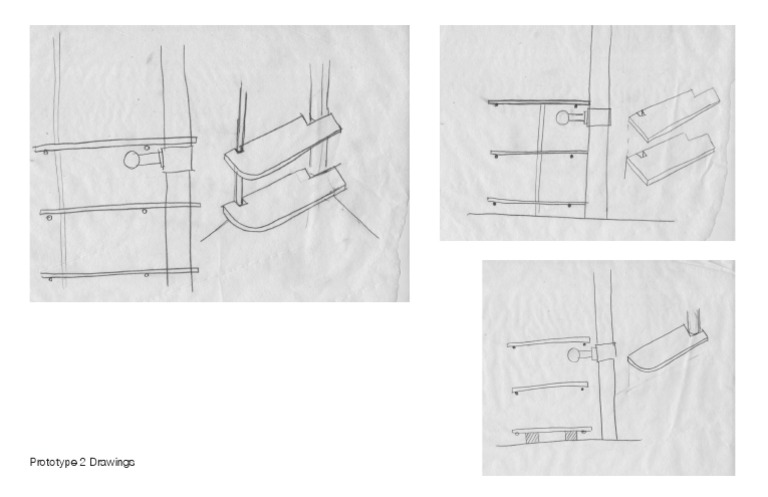 Prototype 2 Drawings