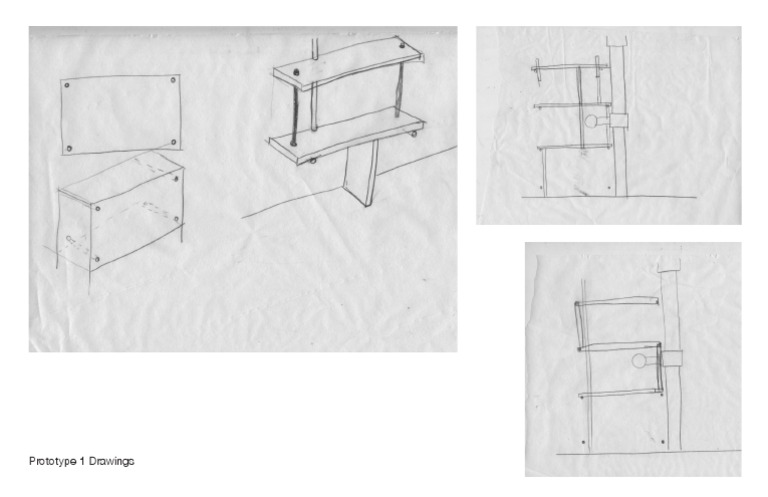 Prototype 1 Drawings