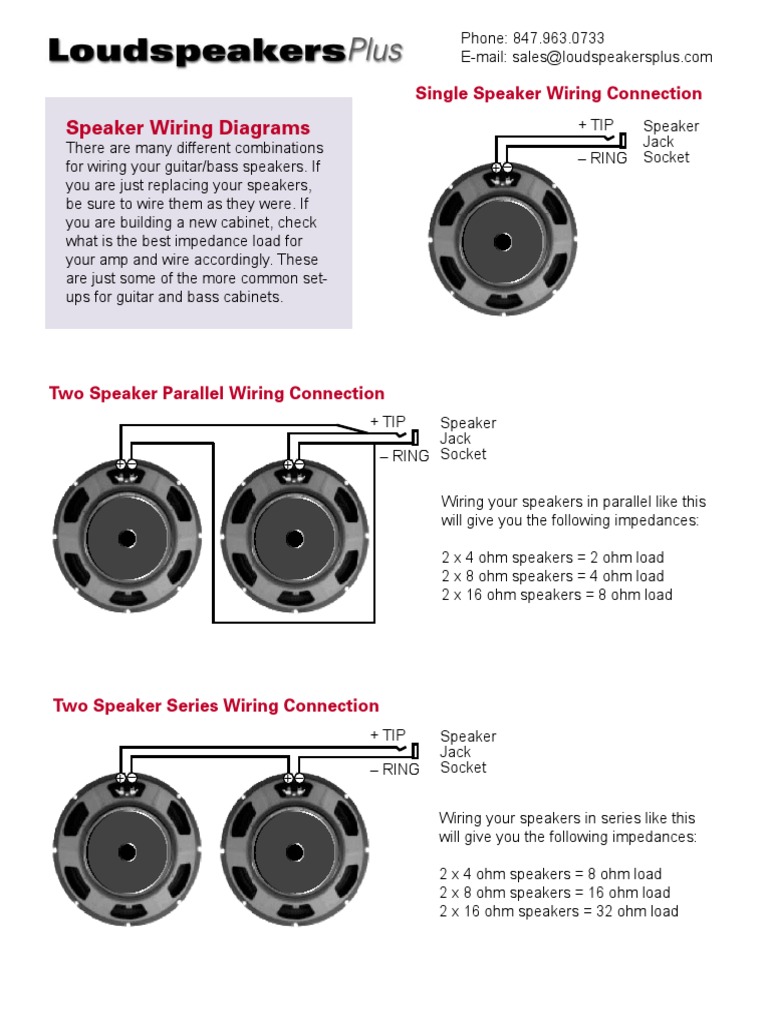 LoudspeakersPlus

Phone: 847.963.0733
E-mail: sales@loudspeakersplus.com

Speaker Wiring Diagrams

There are many different combinations for wiring your guitar/bass speakers. If you are just replacing your speakers, be sure to wire them as they were. If you are building a new cabinet, check what is the best impedance load for your amp and wire accordingly. These are just some of the more common set-ups for guitar and bass cabinets.

Single Speaker Wiring Connection

+ TIP
– RING
Speaker Jack Socket

Two Speaker Parallel Wiring Connection

+ TIP
– RING
Speaker Jack Socket

Wiring your speakers in parallel like this will give you the following impedances:

2 x 4 ohm speakers = 2 ohm load
2 x 8 ohm speakers = 4 ohm load
2 x 16 ohm speakers = 8 ohm load

Two Speaker Series Wiring Connection

+ TIP
– RING
Speaker Jack Socket

Wiring your speakers in series like this will give you the following impedances:

2 x 4 ohm speakers = 8 ohm load
2 x 8 ohm speakers = 16 ohm load
2 x 16 ohm speakers = 32 ohm load