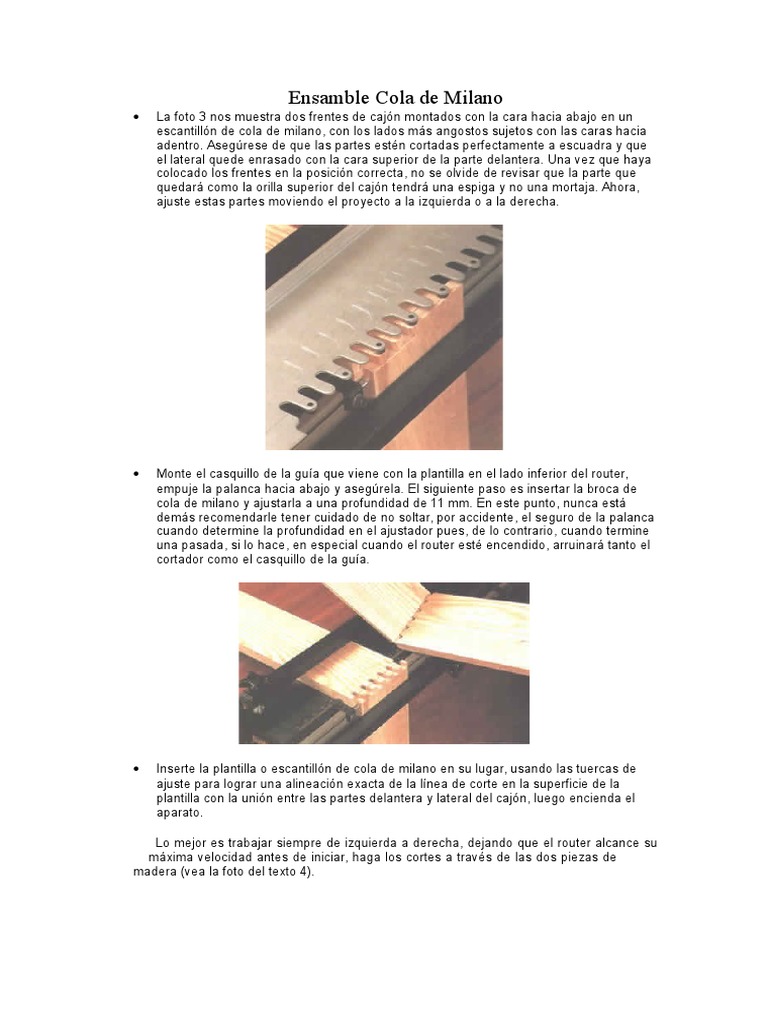 Ensamble Cola de Milano

• La foto 3 nos muestra dos frentes de cajón montados con la cara hacia abajo en un escantillón de cola de milano, con los lados más angostos sujetos con las caras hacia adentro. Asegúrese de que las partes estén cortadas perfectamente a escuadra y que el lateral quede enrasado con la cara superior de la parte delantera. Una vez que haya colocado los frentes en la posición correcta, no se olvide de revisar que la parte que quedará como la orilla superior del cajón tendrá una espiga y no una mortaja. Ahora, ajuste estas partes moviendo el proyecto a la izquierda o a la derecha.

• Monte el casquillo de la guía que viene con la plantilla en el lado inferior del router, empuje la palanca hacia abajo y asegúrela. El siguiente paso es insertar la broca de cola de milano y ajustarla a una profundidad de 11 mm. En este punto, nunca está demás recomendarle tener cuidado de no soltar, por accidente, el seguro de la palanca cuando determine la profundidad en el ajustador pues, de lo contrario, cuando termine una pasada, si lo hace, en especial cuando el router esté encendido, arruinará tanto el cortador como el casquillo de la guía.

• Inserte la plantilla o escantillón de cola de milano en su lugar, usando las tuercas de ajuste para lograr una alineación exacta de la línea de corte en la superficie de la plantilla con la unión entre las partes delantera y lateral del cajón, luego encienda el aparato.

Lo mejor es trabajar siempre de izquierda a derecha, dejando que el router alcance su máxima velocidad antes de iniciar, haga los cortes a través de las dos piezas de madera (vea la foto del texto 4).