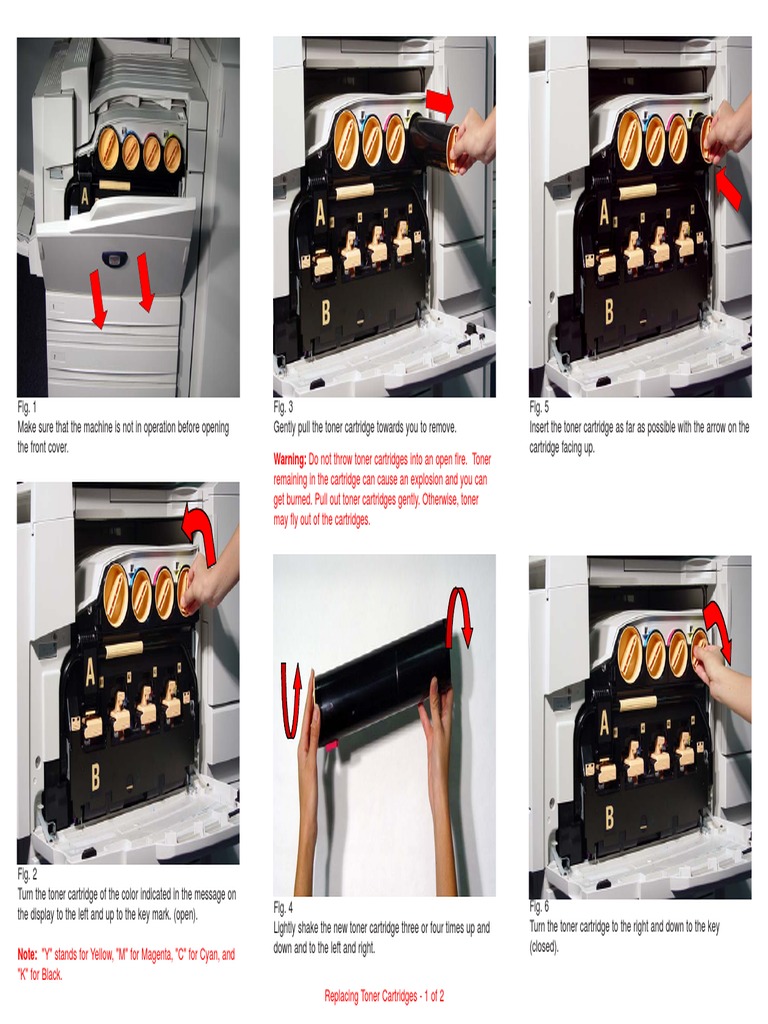 A

Fig. 1
Make sure that the machine is not in operation before opening the front cover.

A

B

Fig. 2
Turn the toner cartridge of the color indicated in the message on the display to the left and up to the key mark. (open).

Note: "Y" stands for Yellow, "M" for Magenta, "C" for Cyan, and "K" for Black.

A

B

Fig. 3
Gently pull the toner cartridge towards you to remove.

Warning: Do not throw toner cartridges into an open fire. Toner remaining in the cartridge can cause an explosion and you can get burned. Pull out toner cartridges gently. Otherwise, toner may fly out of the cartridges.

Fig. 4
Lightly shake the new toner cartridge three or four times up and down and to the left and right.

A

B

Fig. 5
Insert the toner cartridge as far as possible with the arrow on the cartridge facing up.

A

B

Fig. 6
Turn the toner cartridge to the right and down to the key (closed).

Replacing Toner Cartridges - 1 of 2