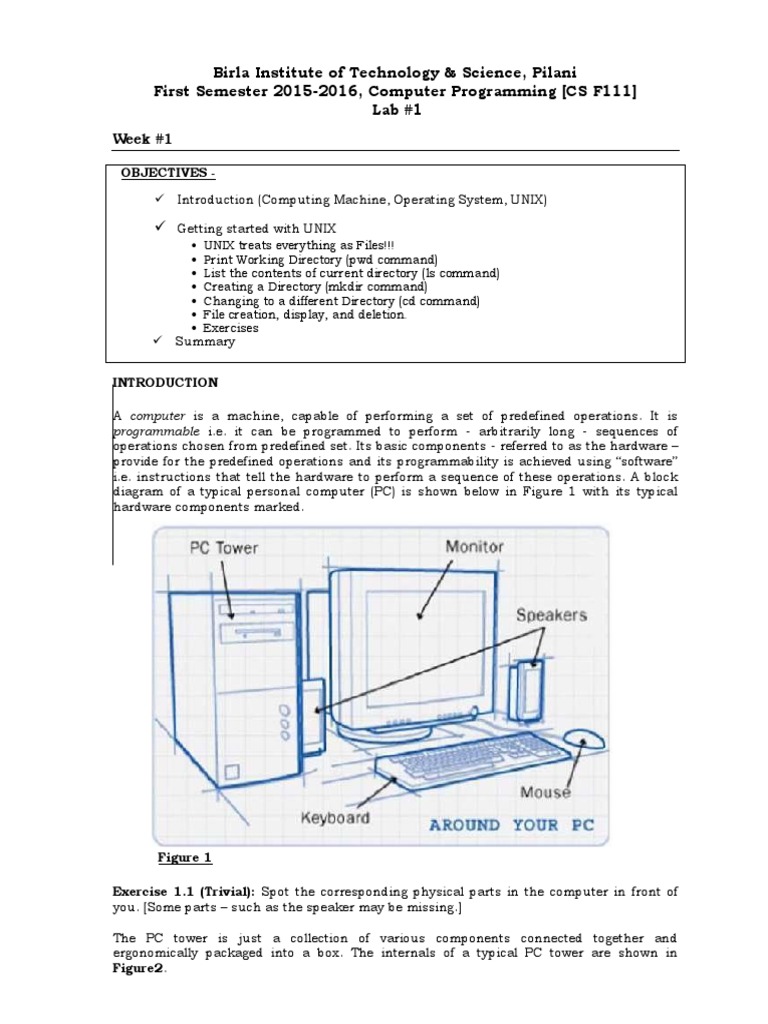 Birla Institute of Technology & Science, Pilani
First Semester 2015-2016, Computer Programming [CS F111]
Lab #1

Week #1

OBJECTIVES -

✓ Introduction (Computing Machine, Operating System, UNIX)

✓ Getting started with UNIX
• UNIX treats everything as Files!!!
• Print Working Directory (pwd command)
• List the contents of current directory (ls command)
• Creating a Directory (mkdir command)
• Changing to a different Directory (cd command)
• File creation, display, and deletion.
• Exercises
✓ Summary

INTRODUCTION

A computer is a machine, capable of performing a set of predefined operations. It is programmable i.e. it can be programmed to perform - arbitrarily long - sequences of operations chosen from predefined set. Its basic components - referred to as the hardware – provide for the predefined operations and its programmability is achieved using "software" i.e. instructions that tell the hardware to perform a sequence of these operations. A block diagram of a typical personal computer (PC) is shown below in Figure 1 with its typical hardware components marked.

PC Tower
Monitor
Speakers
Mouse
Keyboard
AROUND YOUR PC

Figure 1

Exercise 1.1 (Trivial): Spot the corresponding physical parts in the computer in front of you. [Some parts – such as the speaker may be missing.]

The PC tower is just a collection of various components connected together and ergonomically packaged into a box. The internals of a typical PC tower are shown in Figure2.