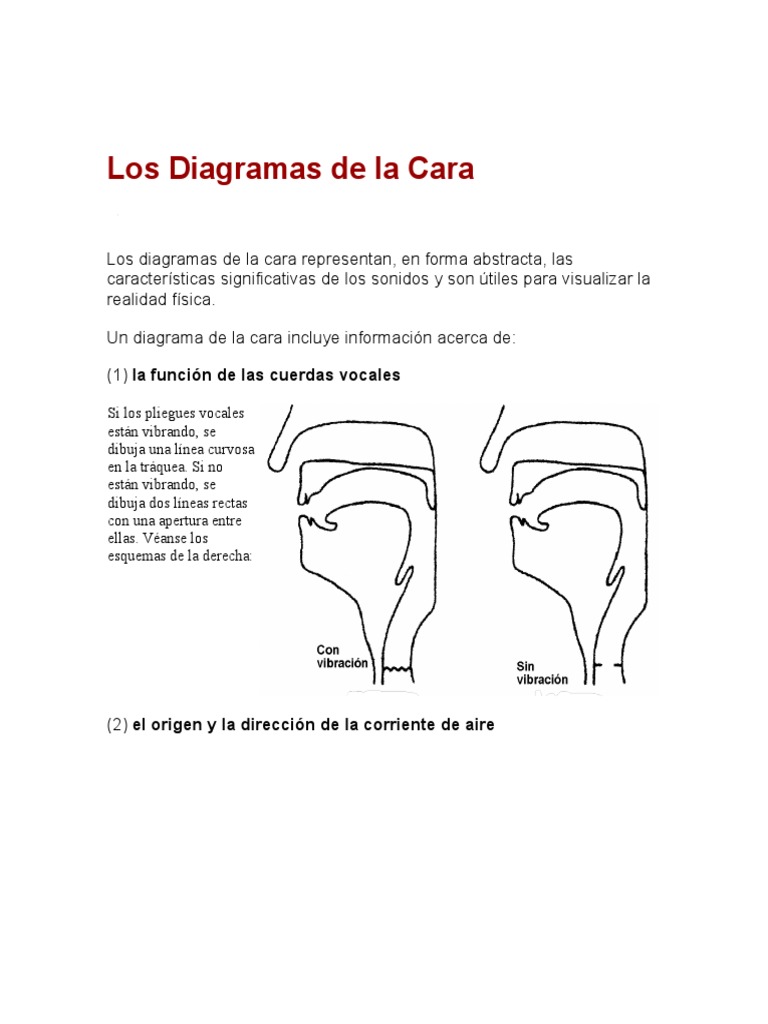 Los Diagramas de la Cara

Los diagramas de la cara representan, en forma abstracta, las características significativas de los sonidos y son útiles para visualizar la realidad física.

Un diagrama de la cara incluye información acerca de:

(1) la función de las cuerdas vocales

Si los pliegues vocales están vibrando, se dibuja una línea curvosa en la tráquea. Si no están vibrando, se dibuja dos líneas rectas con una apertura entre ellas. Véanse los esquemas de la derecha:

Con vibración

Sin vibración

(2) el origen y la dirección de la corriente de aire